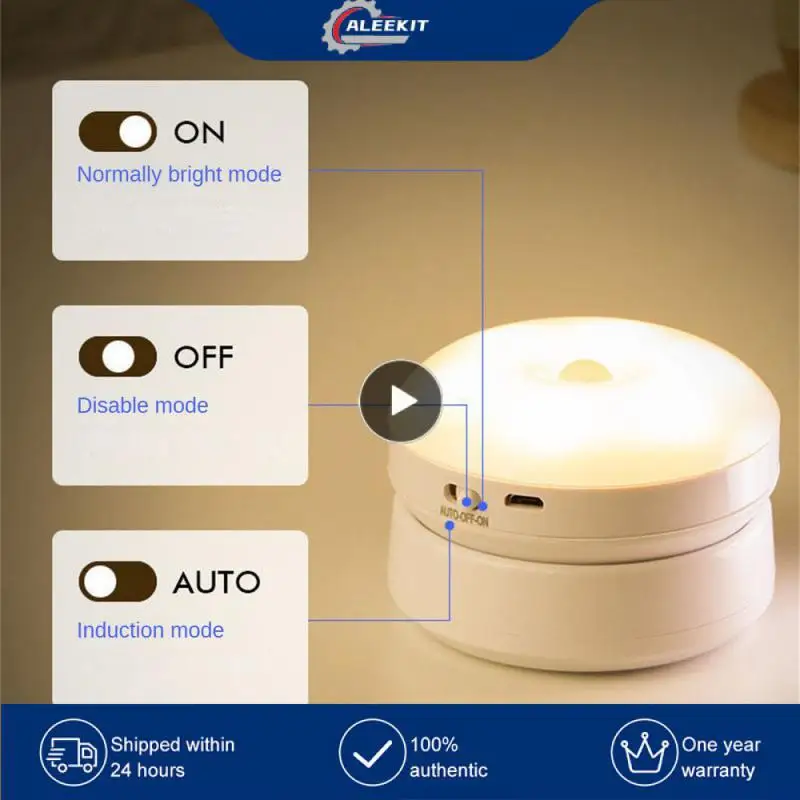 ALEEKIT

ON
Normally bright mode

OFF
Disable mode

AUTO
Induction mode

AUTO-OFF-ON

Shipped within 24 hours

100% authentic

One year warranty