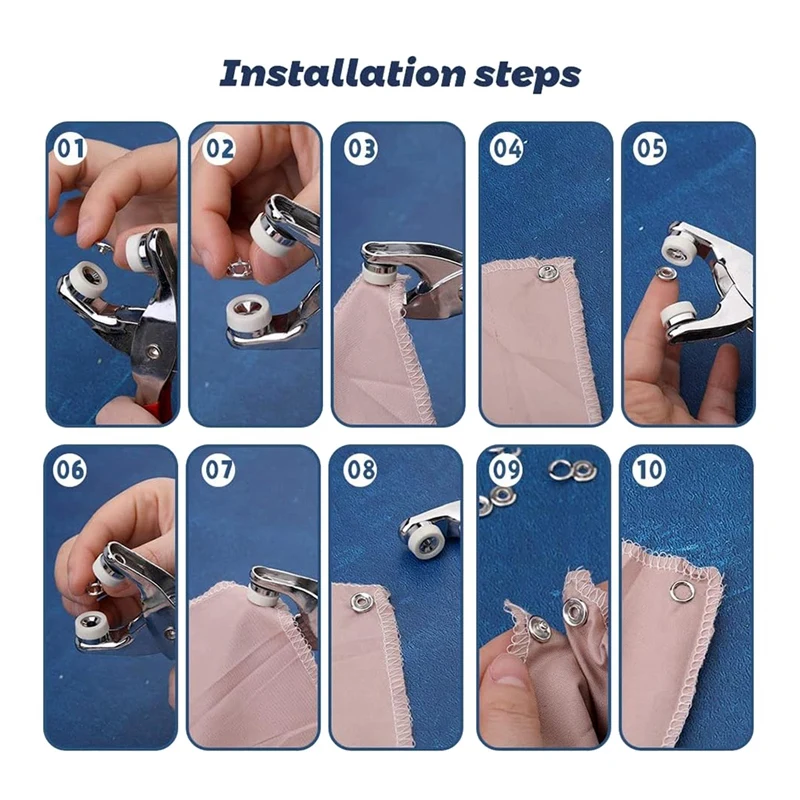 Installation steps

01

02

03

04

05

06

07

08

09

10