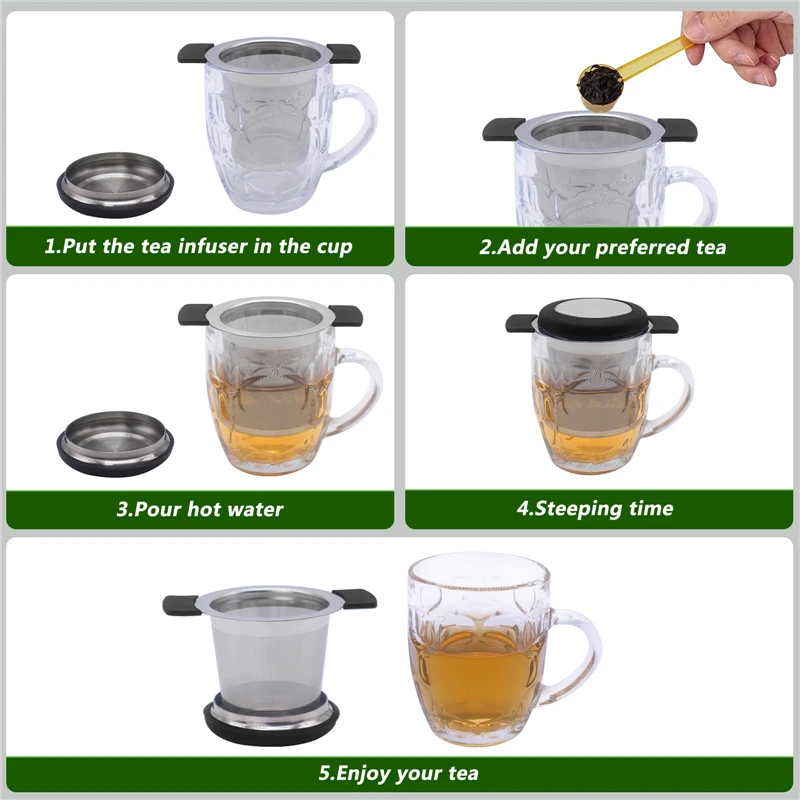 1.Put the tea infuser in the cup

2.Add your preferred tea

3.Pour hot water

4.Steeping time

5.Enjoy your tea