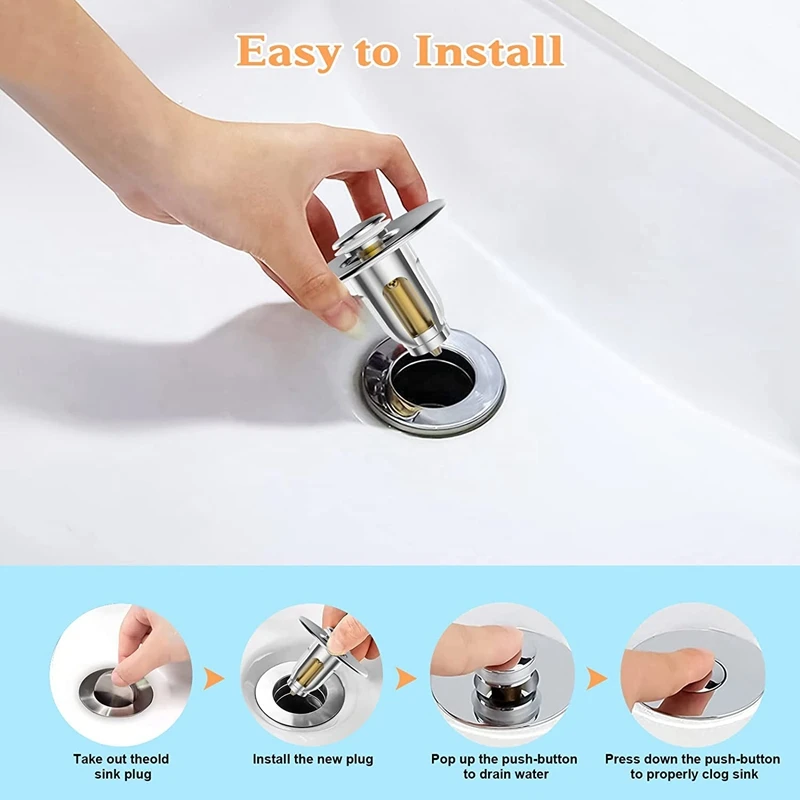 Easy to Install

Take out theold sink plug

Install the new plug

Pop up the push-button to drain water

Press down the push-button to properly clog sink