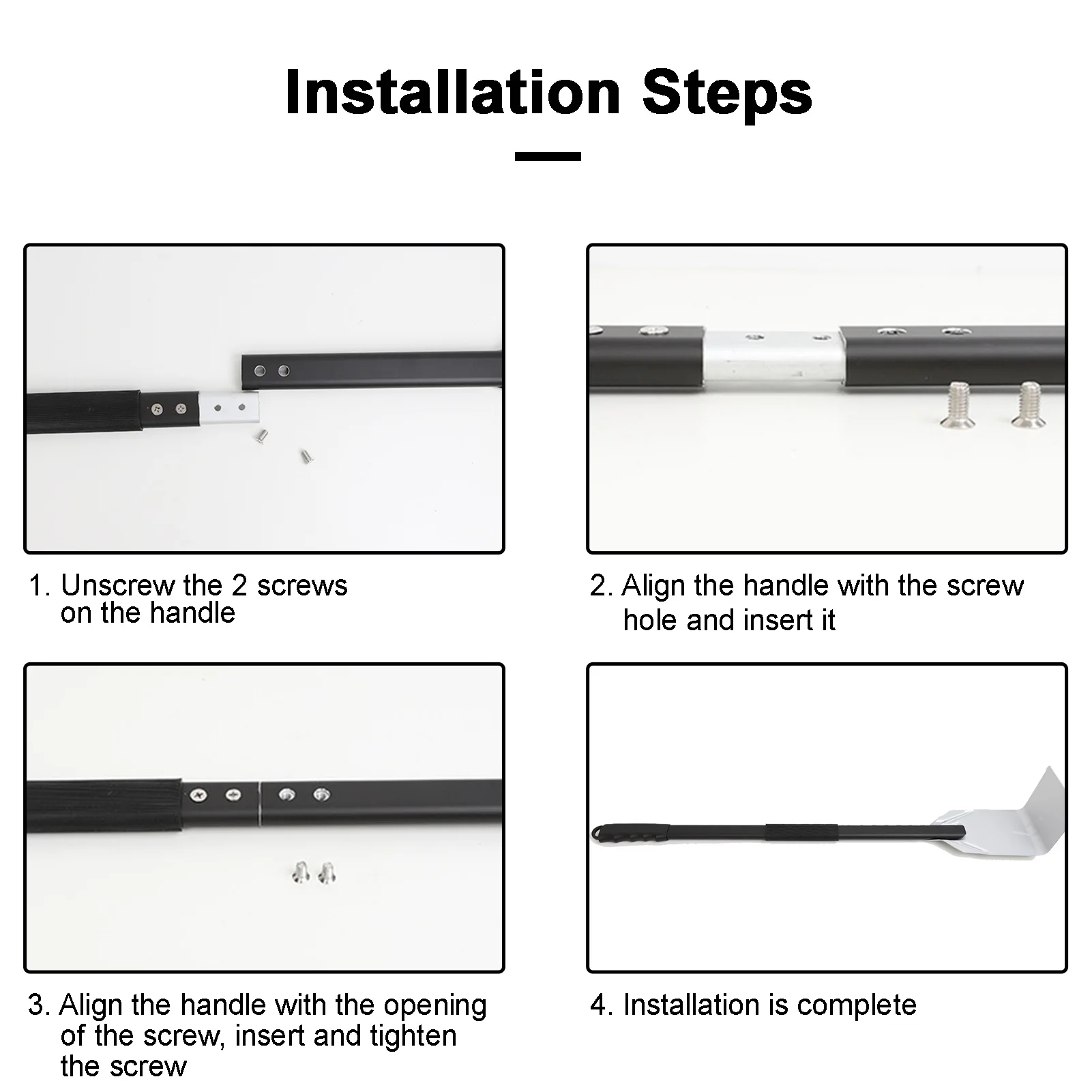 Installation Steps

1. Unscrew the 2 screws on the handle

2. Align the handle with the screw hole and insert it

3. Align the handle with the opening of the screw, insert and tighten the screw

4. Installation is complete