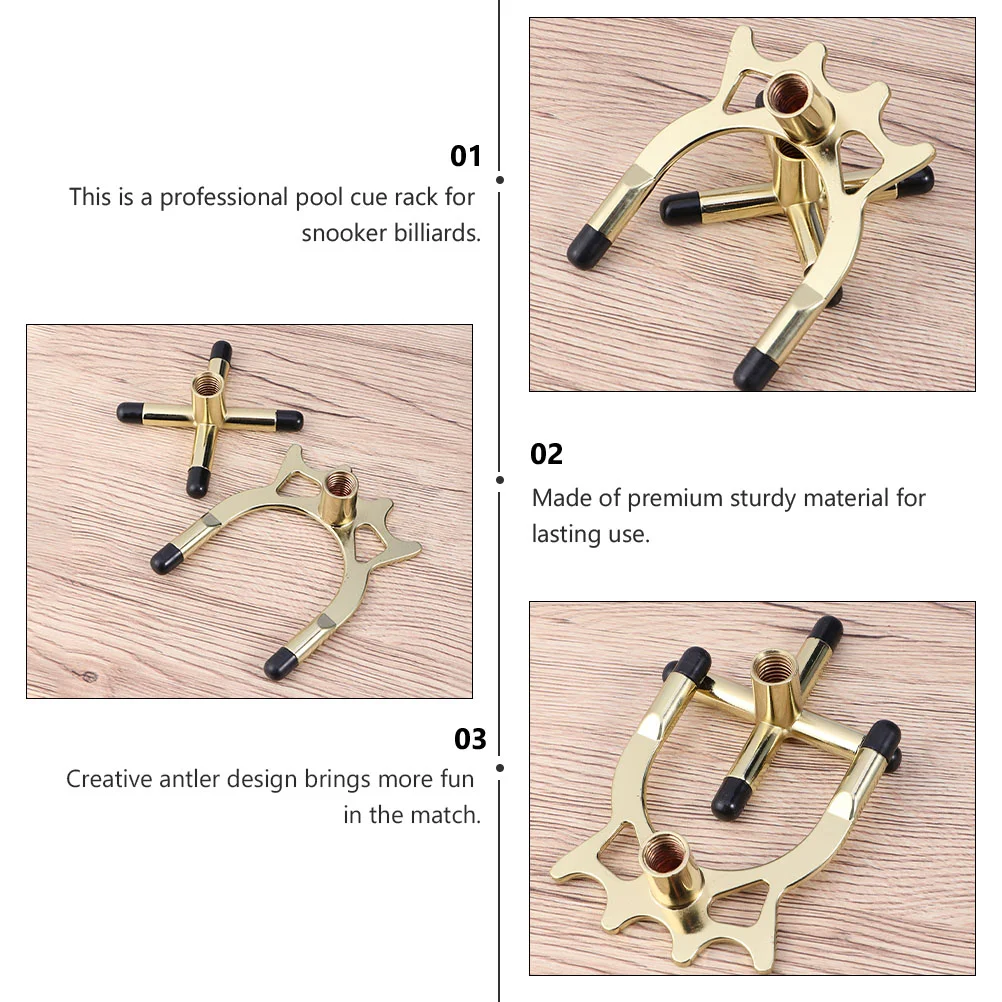 01

This is a professional pool cue rack for snooker billiards.

02

Made of premium sturdy material for lasting use.

03

Creative antler design brings more fun in the match.