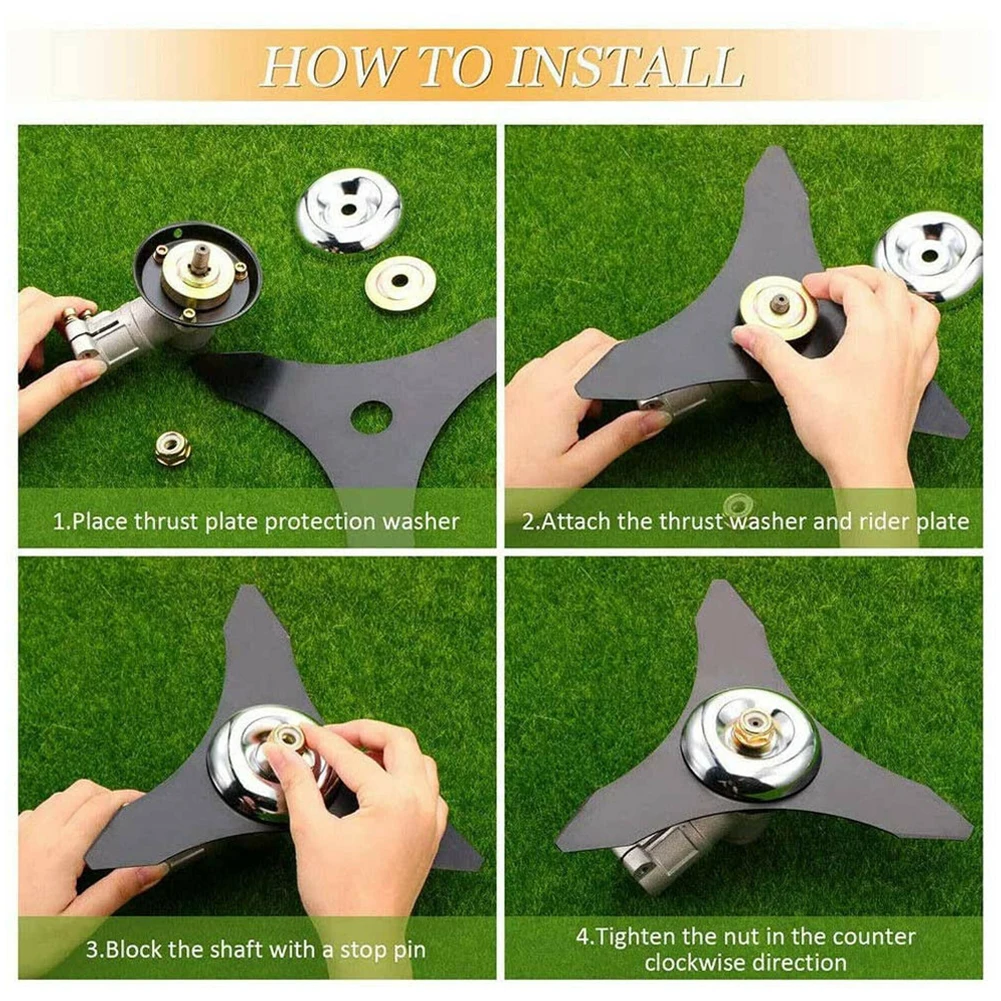 HOW TO INSTALL

1.Place thrust plate protection washer

2.Attach the thrust washer and rider plate

3.Block the shaft with a stop pin

4.Tighten the nut in the counter clockwise direction