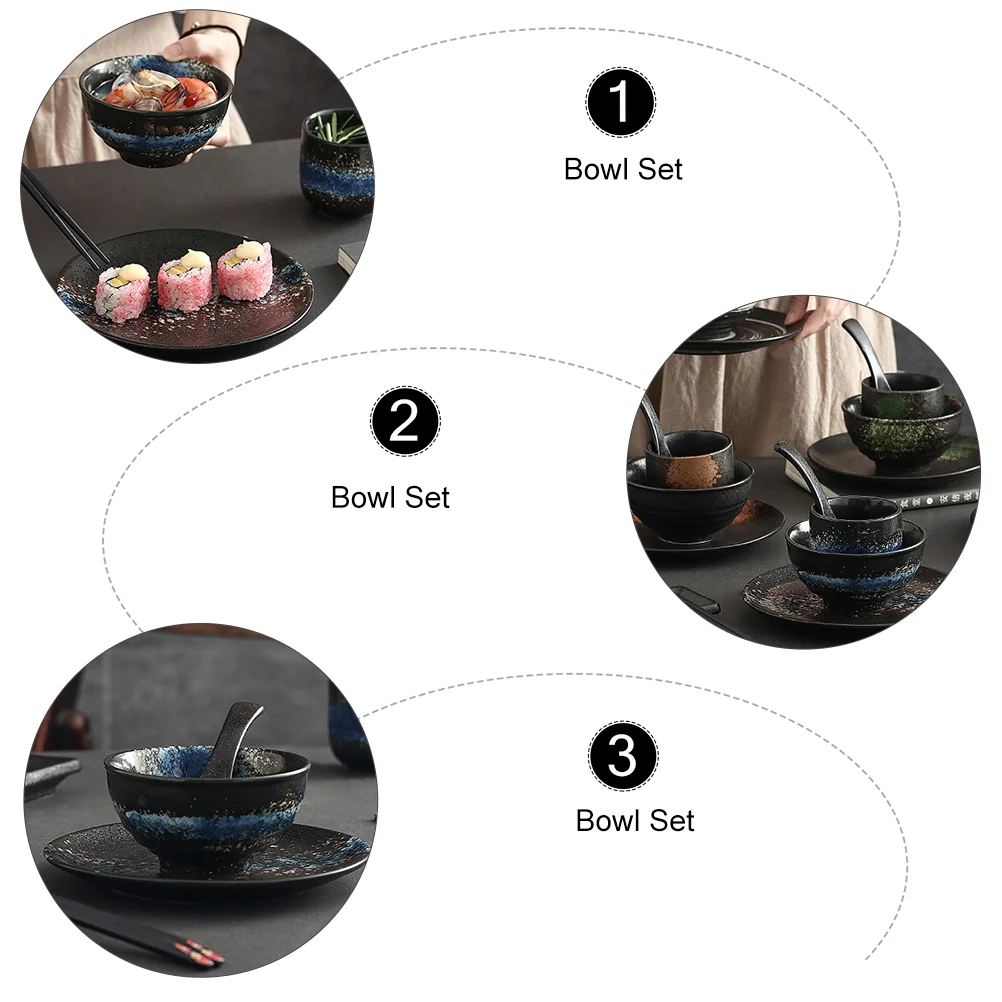 1
Bowl Set

2
Bowl Set

3
Bowl Set