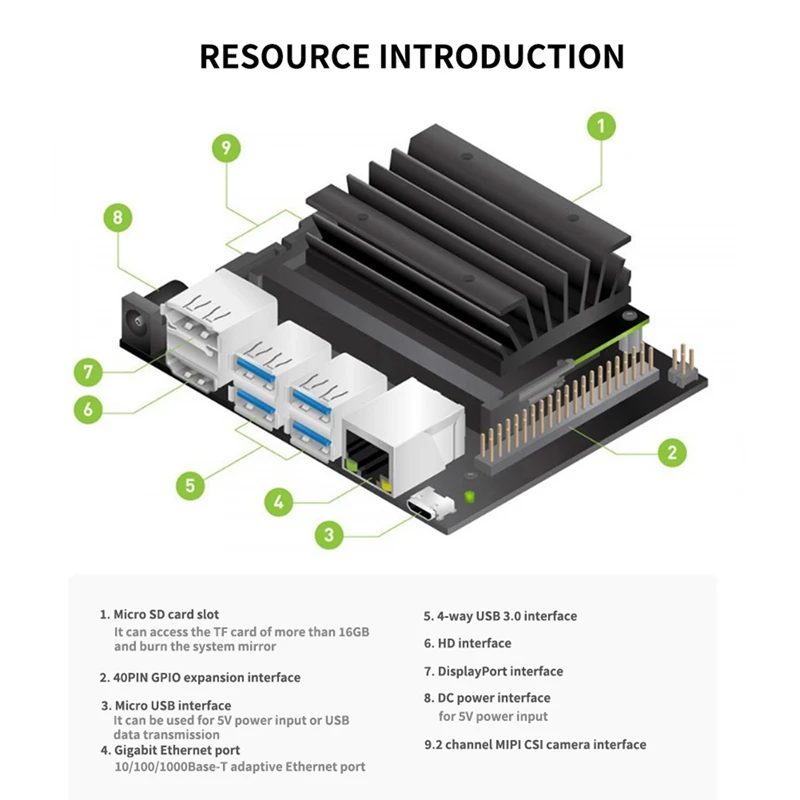 RESOURCE INTRODUCTION

1
9
8
7
6
5
4
3
2

1. Micro SD card slot
It can access the TF card of more than 16GB and burn the system mirror

2. 40PIN GPIO expansion interface

3. Micro USB interface
It can be used for 5V power input or USB data transmission

4. Gigabit Ethernet port
10/100/1000Base-T adaptive Ethernet port

5. 4-way USB 3.0 interface

6. HD interface

7. DisplayPort interface

8. DC power interface
for 5V power input

9.2 channel MIPI CSI camera interface