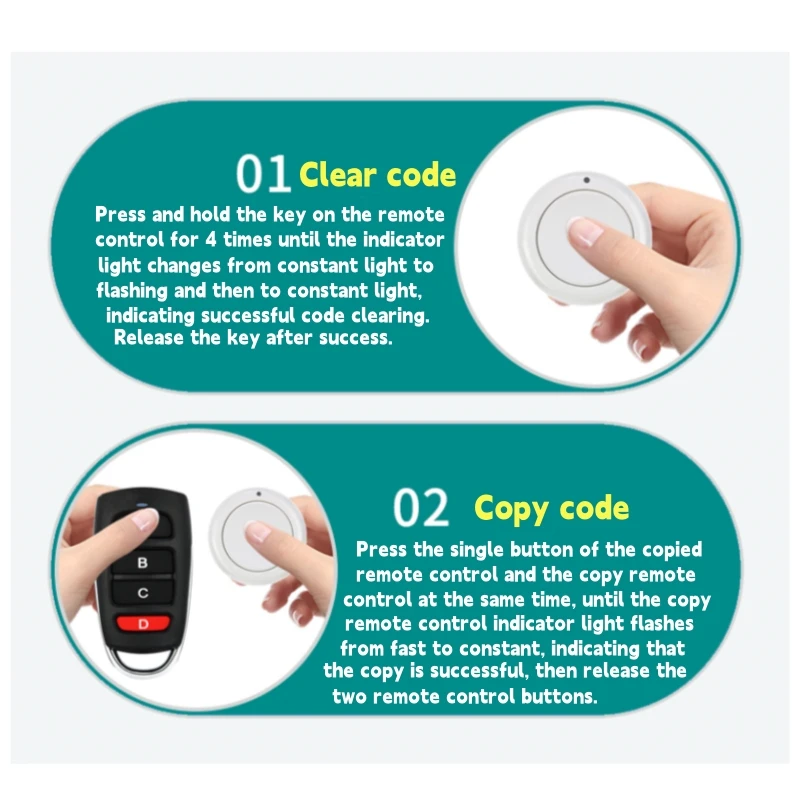 01 Clear code

Press and hold the key on the remote control for 4 times until the indicator light changes from constant light to flashing and then to constant light, indicating successful code clearing. Release the key after success.

B
C
D

02 Copy code

Press the single button of the copied remote control and the copy remote control at the same time, until the copy remote control indicator light flashes from fast to constant, indicating that the copy is successful, then release the two remote control buttons.