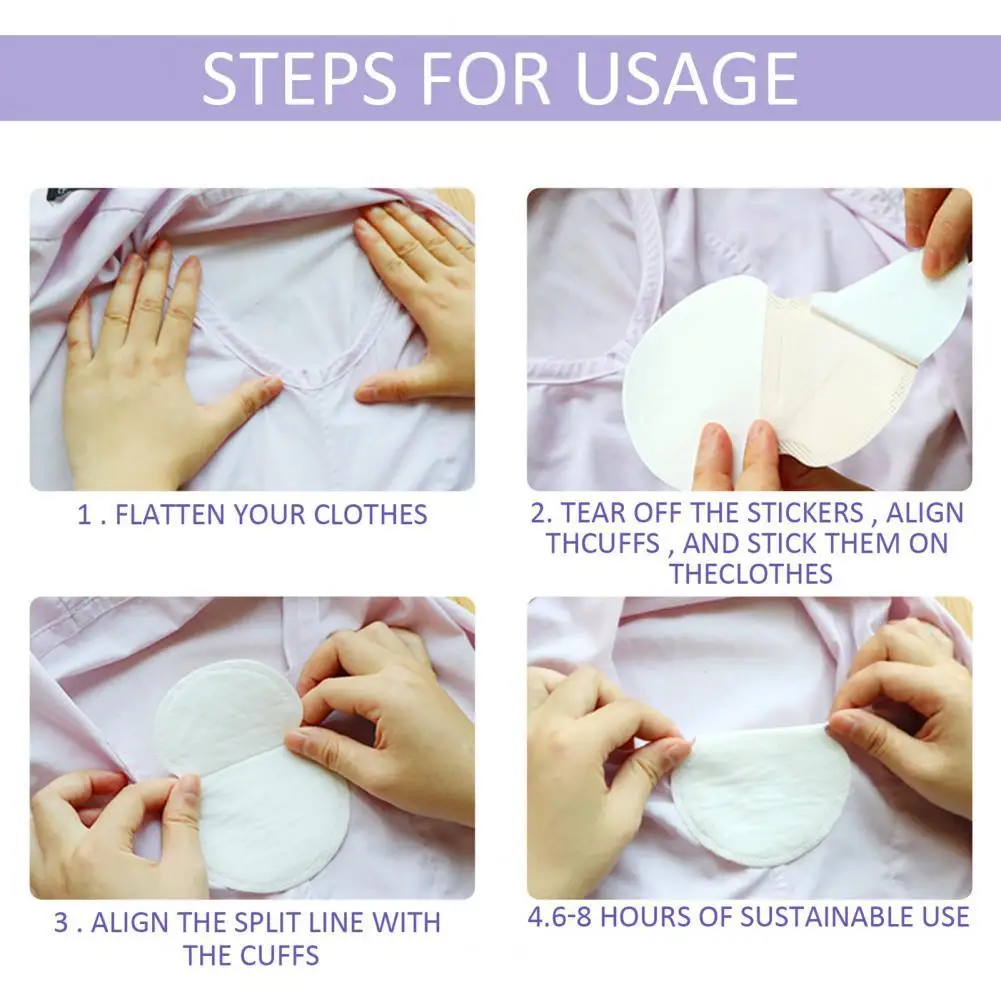 STEPS FOR USAGE

1 . FLATTEN YOUR CLOTHES

2. TEAR OFF THE STICKERS , ALIGN THCUFFS , AND STICK THEM ON THECLOTHES

3 . ALIGN THE SPLIT LINE WITH THE CUFFS

4.6-8 HOURS OF SUSTAINABLE USE