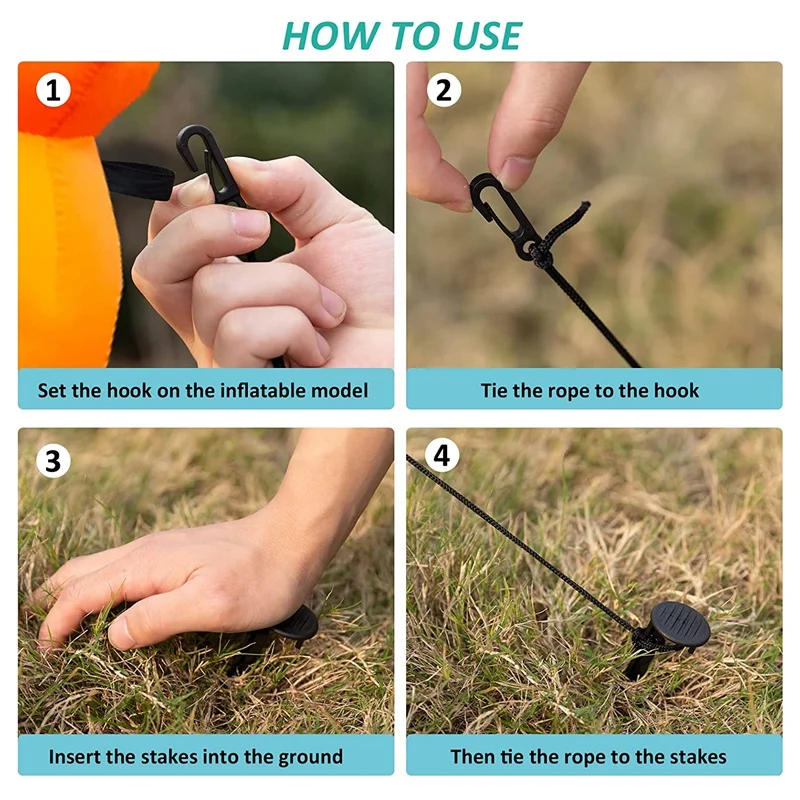 HOW TO USE

1

Set the hook on the inflatable model

2

Tie the rope to the hook

3

Insert the stakes into the ground

4

Then tie the rope to the stakes