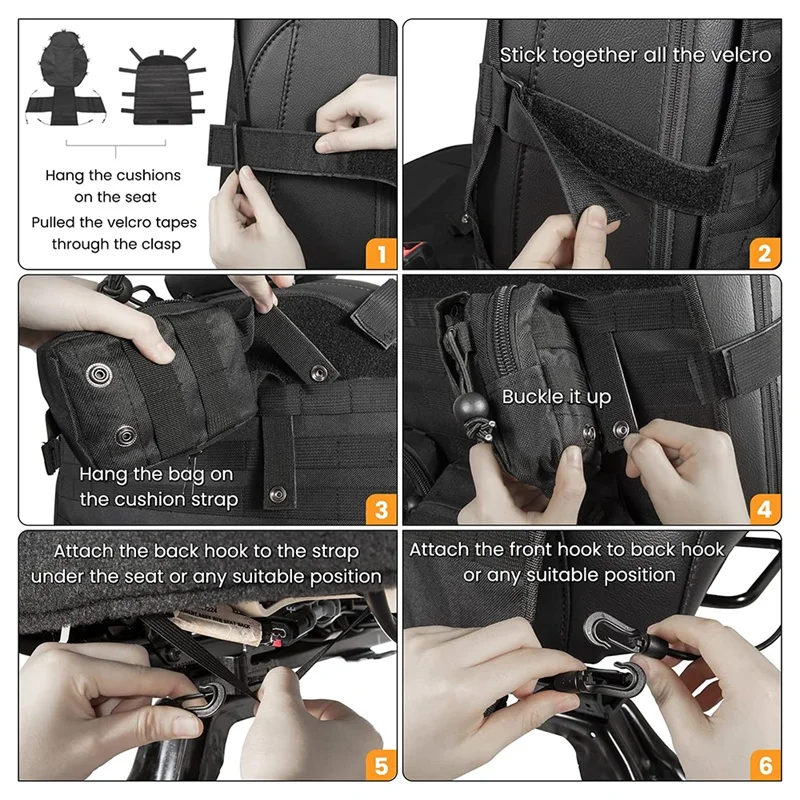 Hang the cushions on the seat

Pulled the velcro tapes through the clasp

1

Stick together all the velcro

2

Hang the bag on the cushion strap

3

Buckle it up

4

Attach the back hook to the strap under the seat or any suitable position

5

Attach the front hook to back hook or any suitable position

6