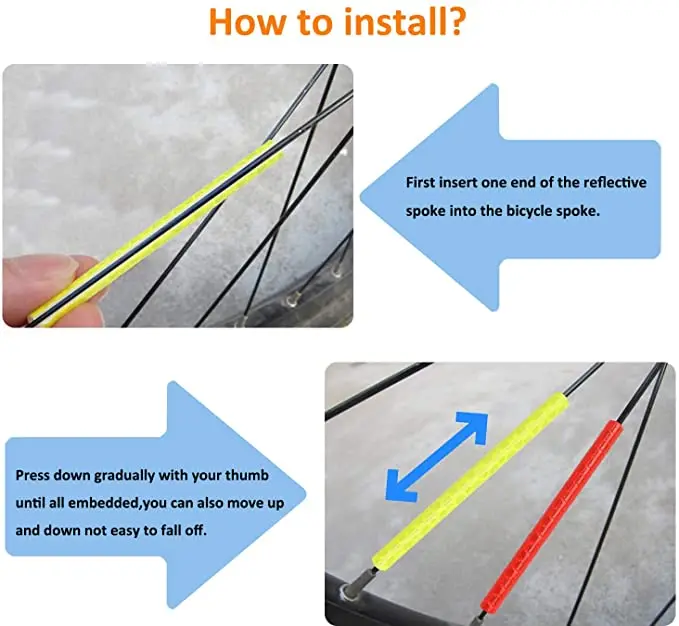 How to install?

First insert one end of the reflective spoke into the bicycle spoke.

Press down gradually with your thumb until all embedded,you can also move up and down not easy to fall off.