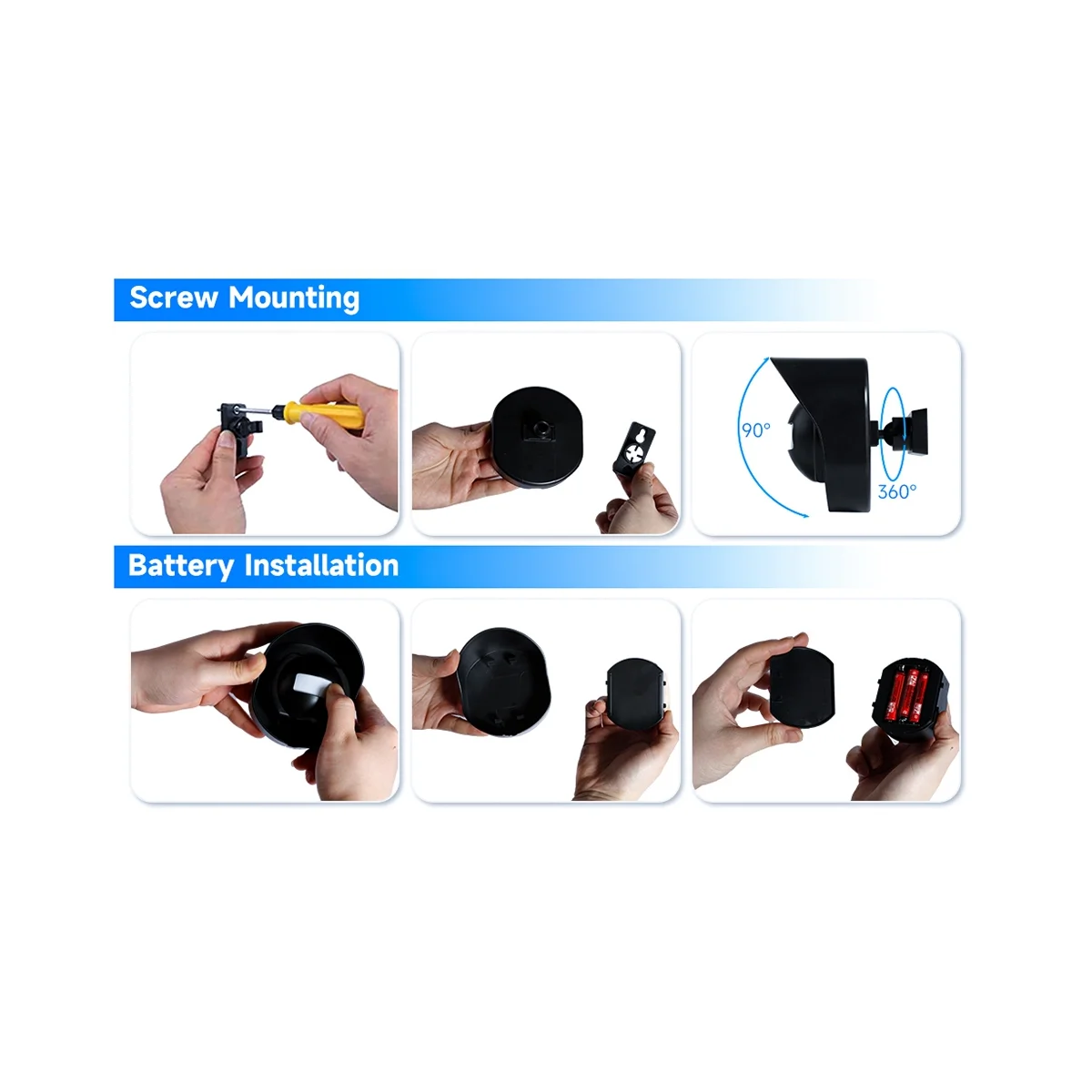 Screw Mounting

90°

360°

Battery Installation