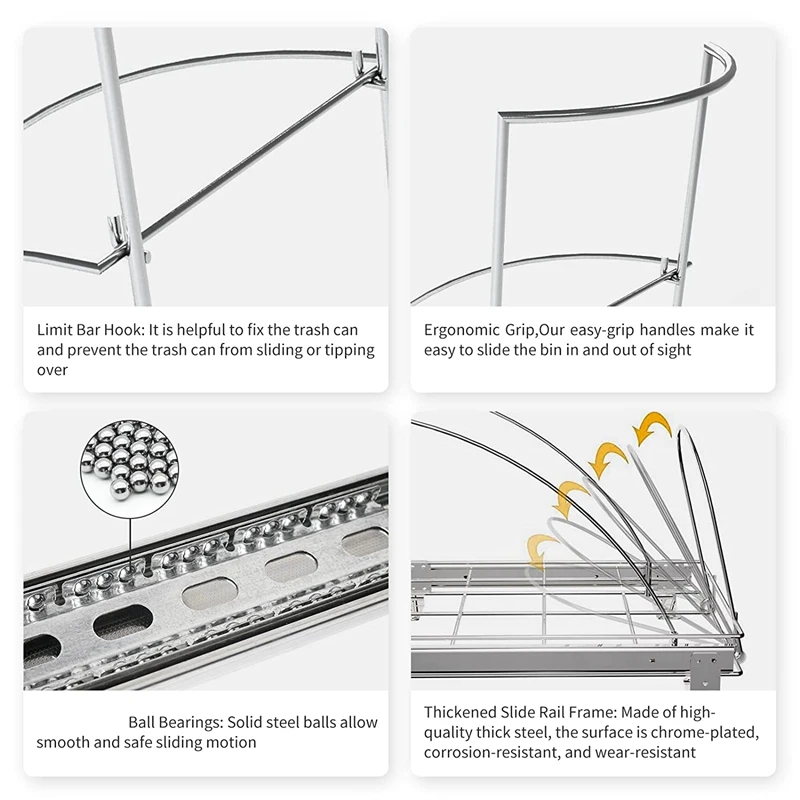 Limit Bar Hook: It is helpful to fix the trash can and prevent the trash can from sliding or tipping over

Ergonomic Grip,Our easy-grip handles make it easy to slide the bin in and out of sight

Ball Bearings: Solid steel balls allow smooth and safe sliding motion

Thickened Slide Rail Frame: Made of high-quality thick steel, the surface is chrome-plated, corrosion-resistant, and wear-resistant