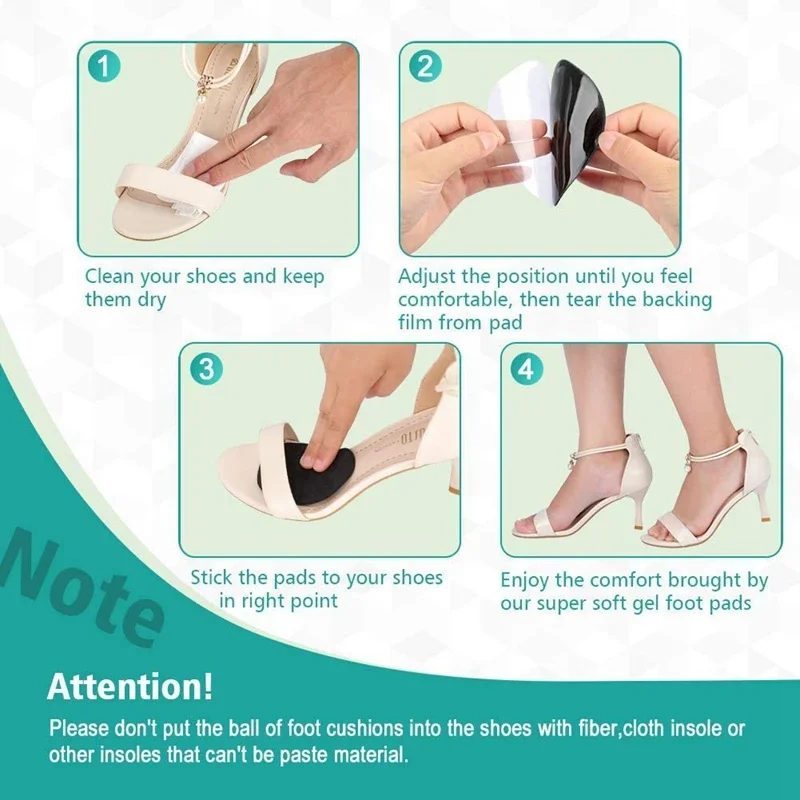 1

Clean your shoes and keep them dry

2

Adjust the position until you feel comfortable, then tear the backing film from pad

3

Stick the pads to your shoes in right point

4

Enjoy the comfort brought by our super soft gel foot pads

Note

Attention!

Please don't put the ball of foot cushions into the shoes with fiber,cloth insole or other insoles that can't be paste material.