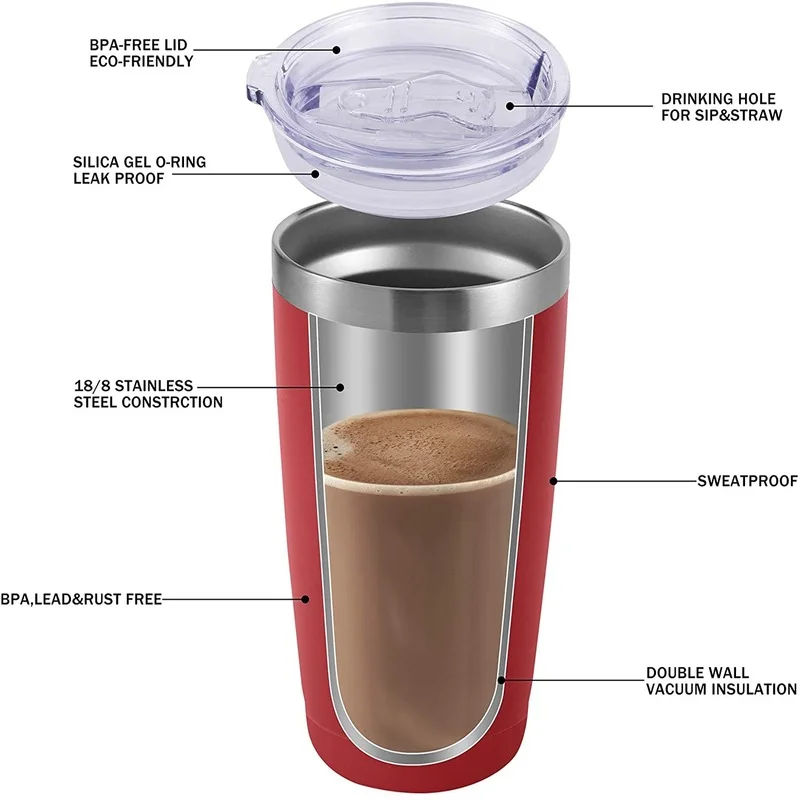 BPA-FREE LID
ECO-FRIENDLY

DRINKING HOLE
FOR SIP&STRAW

SILICA GEL O-RING
LEAK PROOF

18/8 STAINLESS
STEEL CONSTRCTION

SWEATPROOF

BPA,LEAD&RUST FREE

DOUBLE WALL
VACUUM INSULATION