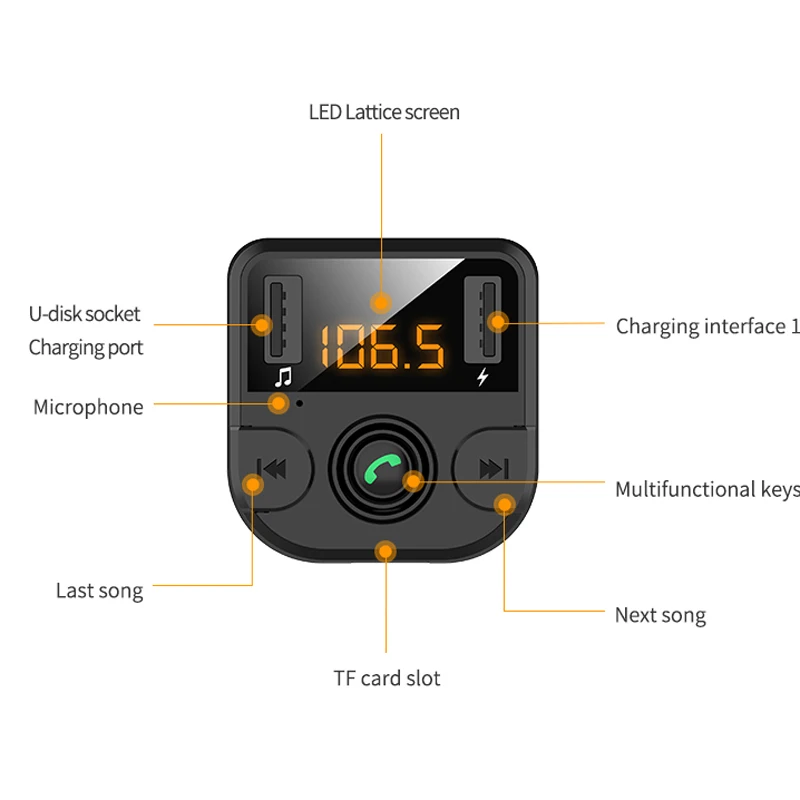 LED Lattice screen

U-disk socket
Charging port

106.5

Charging interface 1

Microphone

Multifunctional keys

Last song

Next song

TF card slot