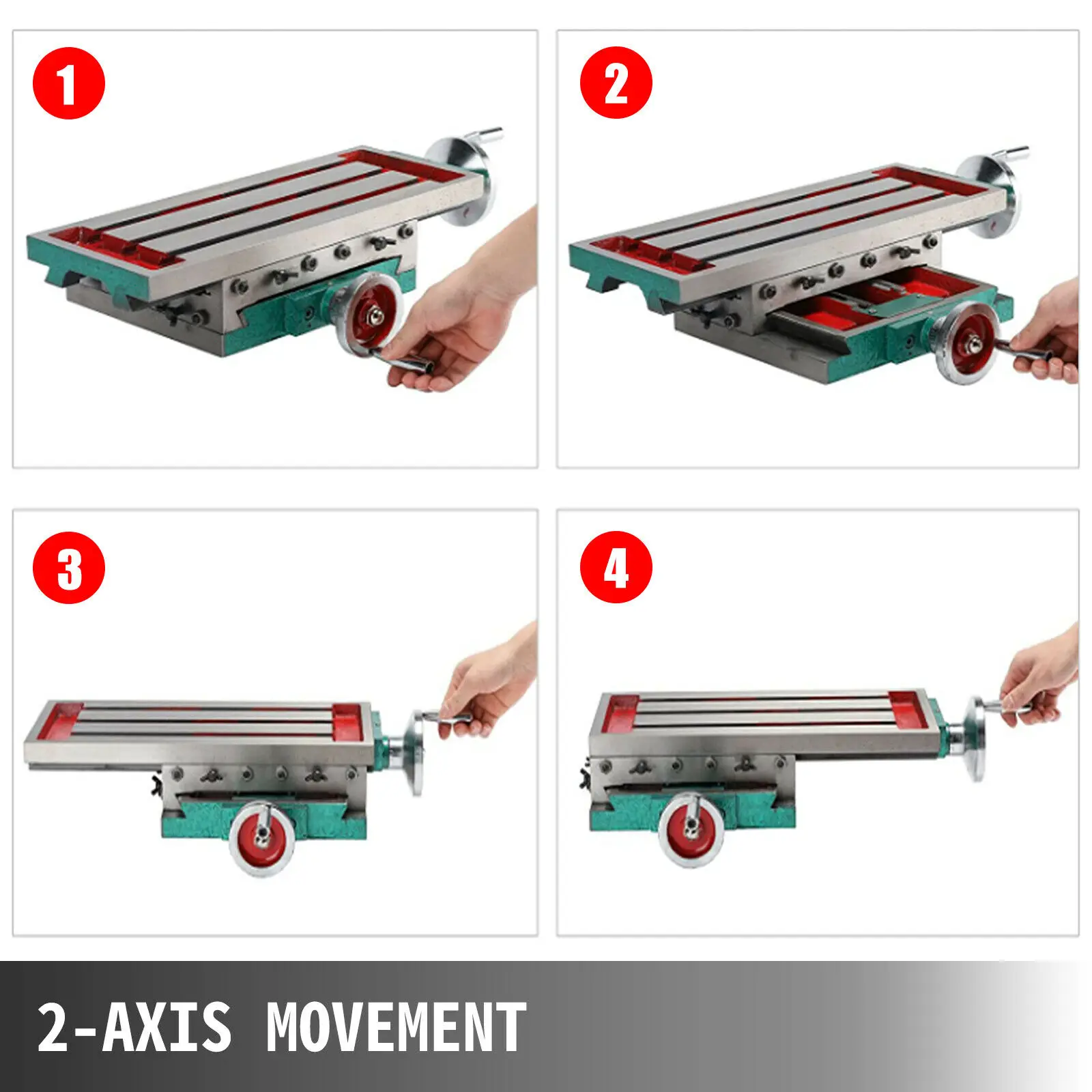 1

2

3

4

2-AXIS MOVEMENT