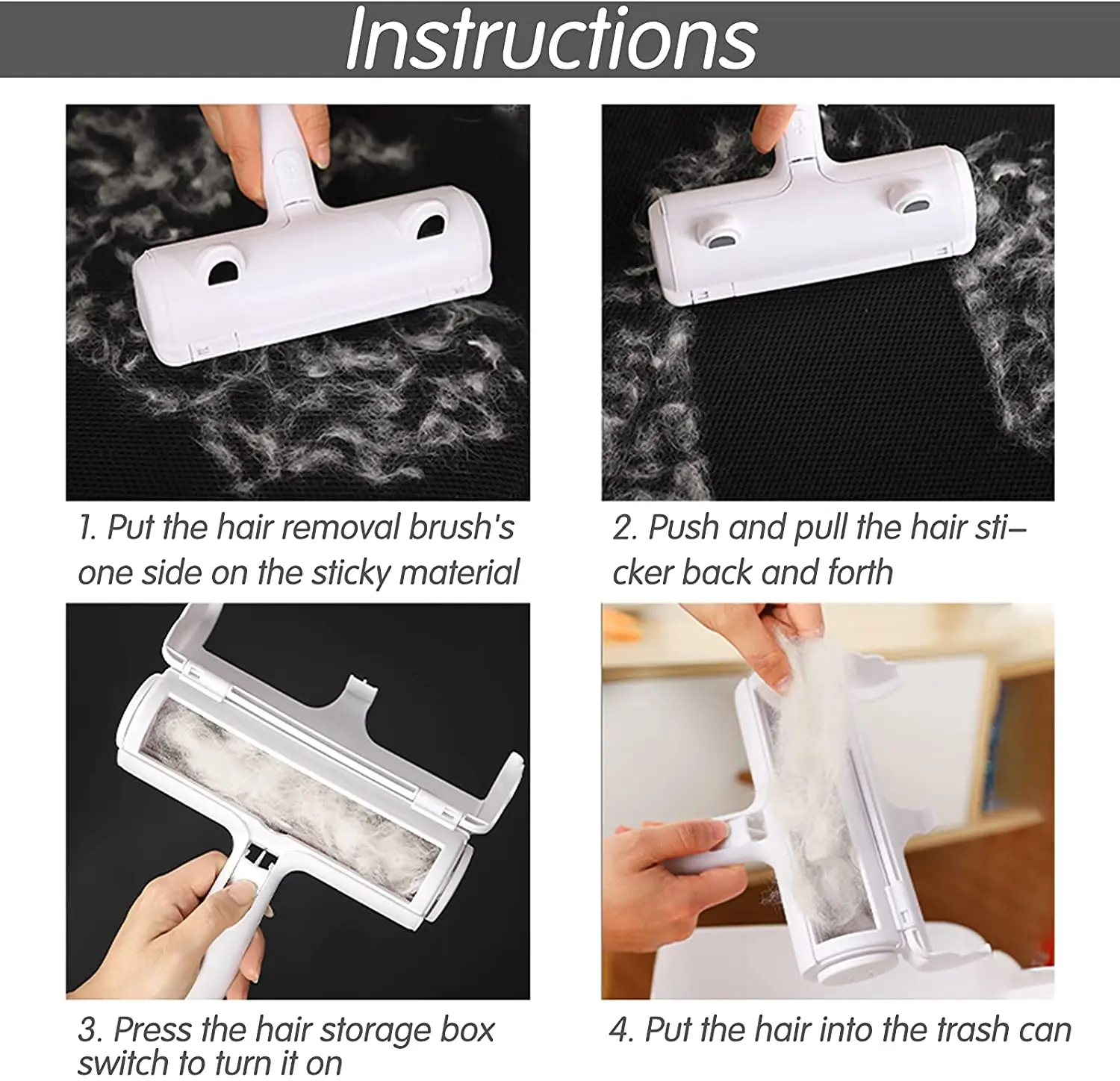 Instructions

1. Put the hair removal brush's one side on the sticky material

2. Push and pull the hair sticker back and forth

3. Press the hair storage box switch to turn it on

4. Put the hair into the trash can