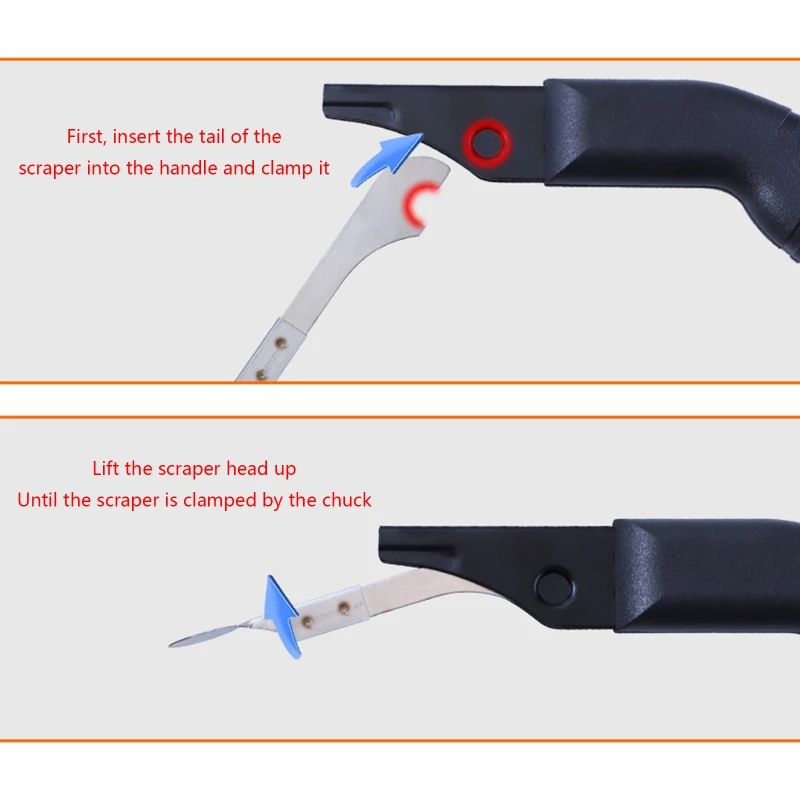 First, insert the tail of the scraper into the handle and clamp it

Lift the scraper head up
Until the scraper is clamped by the chuck