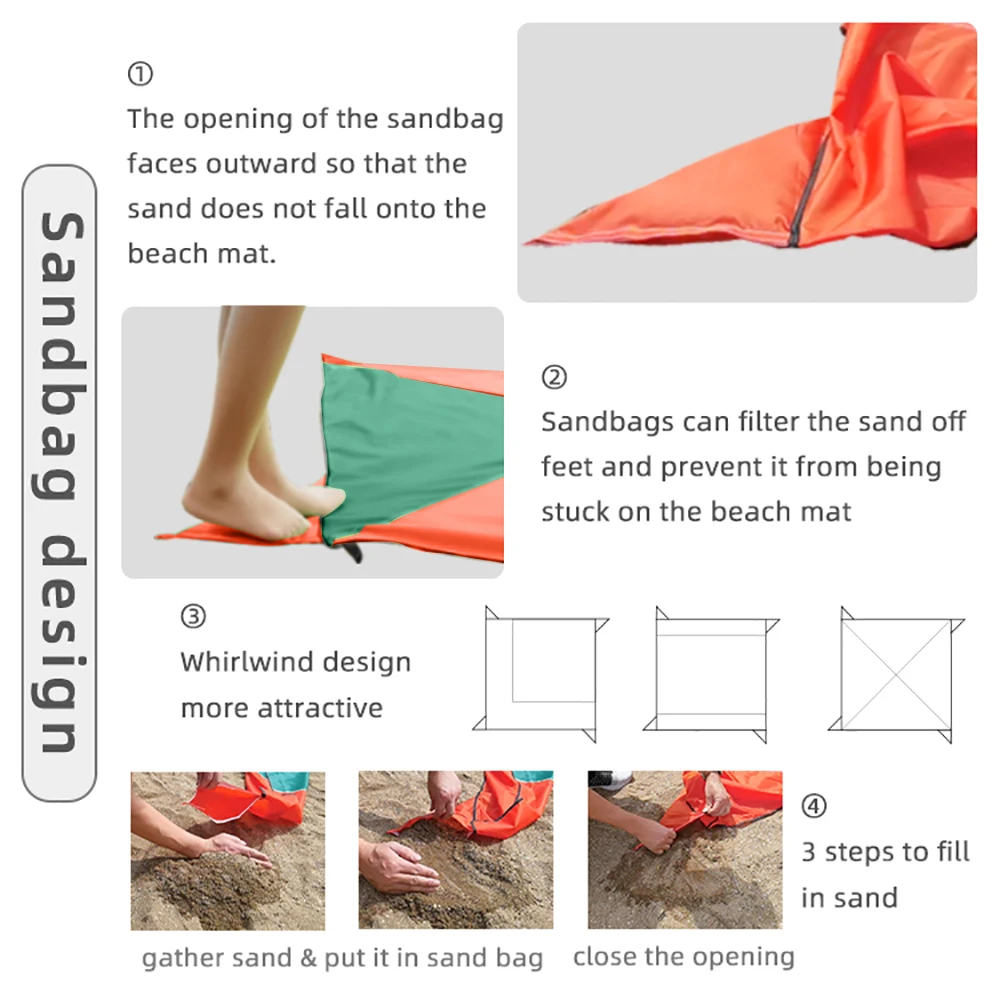 Sandbag design

①
The opening of the sandbag faces outward so that the sand does not fall onto the beach mat.

②
Sandbags can filter the sand off feet and prevent it from being stuck on the beach mat

③
Whirlwind design more attractive

④
3 steps to fill in sand

gather sand & put it in sand bag

close the opening