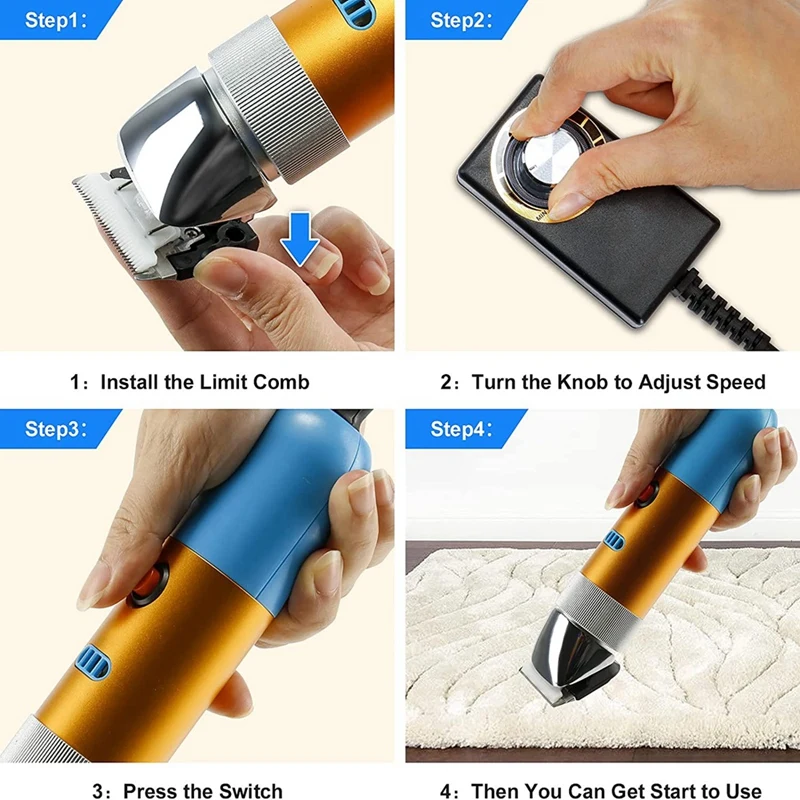 Step1:

1: Install the Limit Comb

Step2:

2: Turn the Knob to Adjust Speed

Step3:

3: Press the Switch

Step4:

4: Then You Can Get Start to Use