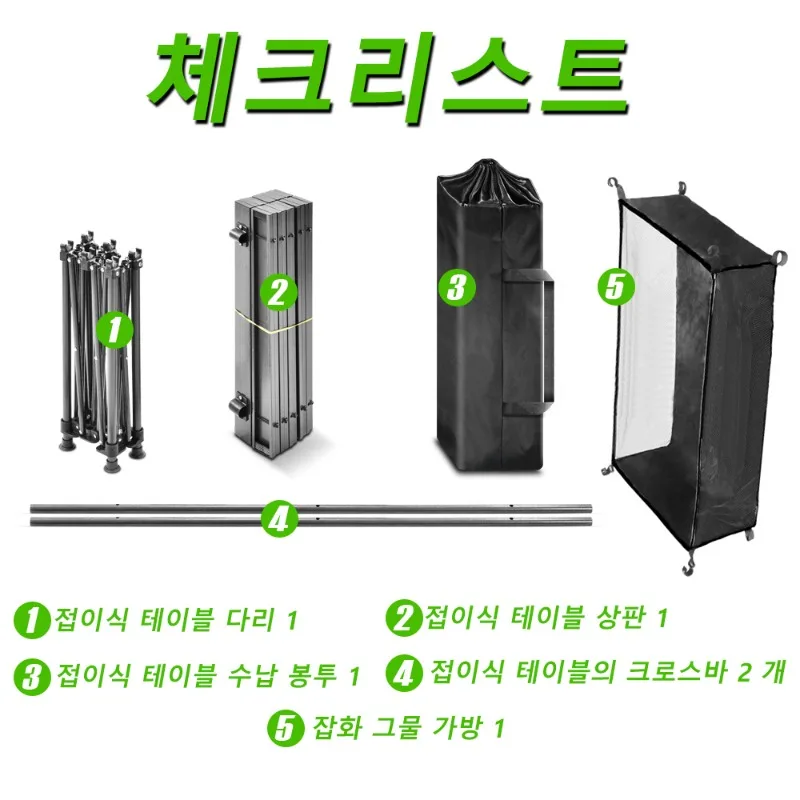 체크리스트

1

2

3

5

4

1 접이식 테이블 다리 1

2 접이식 테이블 상판 1

3 접이식 테이블 수납 봉투 1

4 접이식 테이블의 크로스바 2 개

5 잡화 그물 가방 1