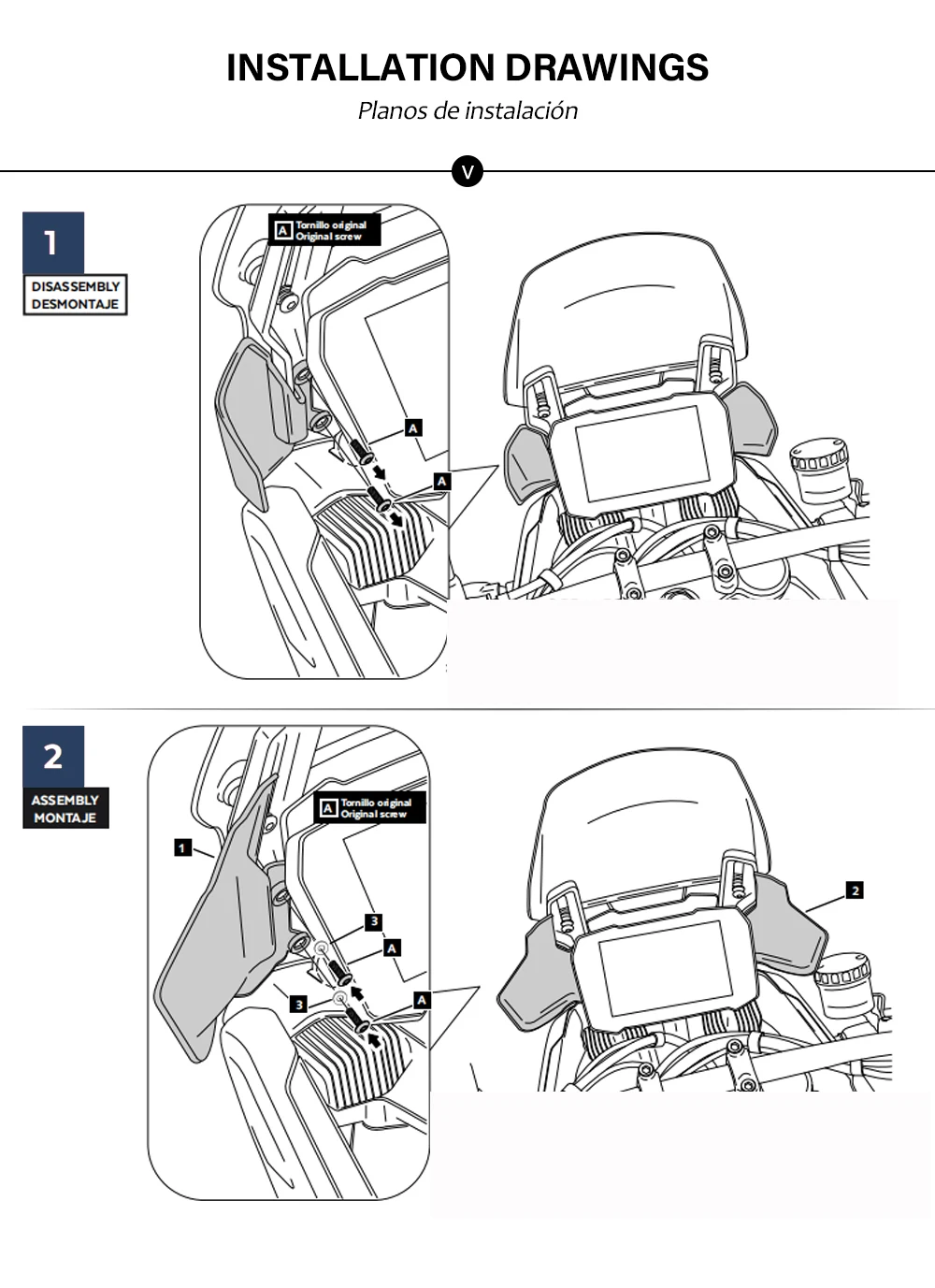 INSTALLATION DRAWINGS

Planos de instalación

V

1

DISASSEMBLY
DESMONTAJE

A Tornillo original
Original screw

A

A

2

ASSEMBLY
MONTAJE

A Tornillo original
Original screw

1

3

A

3

A

2