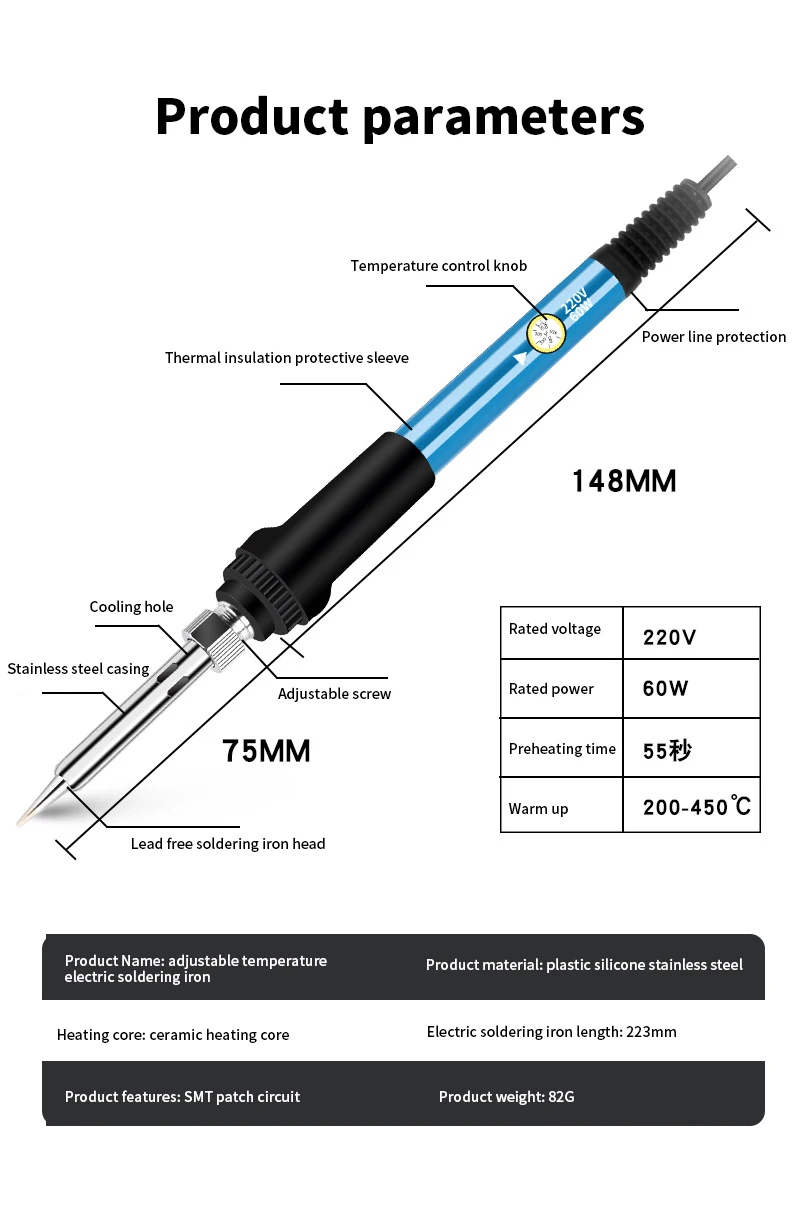 Product parameters

Temperature control knob

220V 60W

Power line protection

Thermal insulation protective sleeve

148MM

Cooling hole

Stainless steel casing

Adjustable screw

75MM

Lead free soldering iron head

| Rated voltage | 220V |
|---|---|
| Rated power | 60W |
| Preheating time | 55秒 |
| Warm up | 200-450℃ |

Product Name: adjustable temperature electric soldering iron

Product material: plastic silicone stainless steel

Heating core: ceramic heating core

Electric soldering iron length: 223mm

Product features: SMT patch circuit

Product weight: 82G