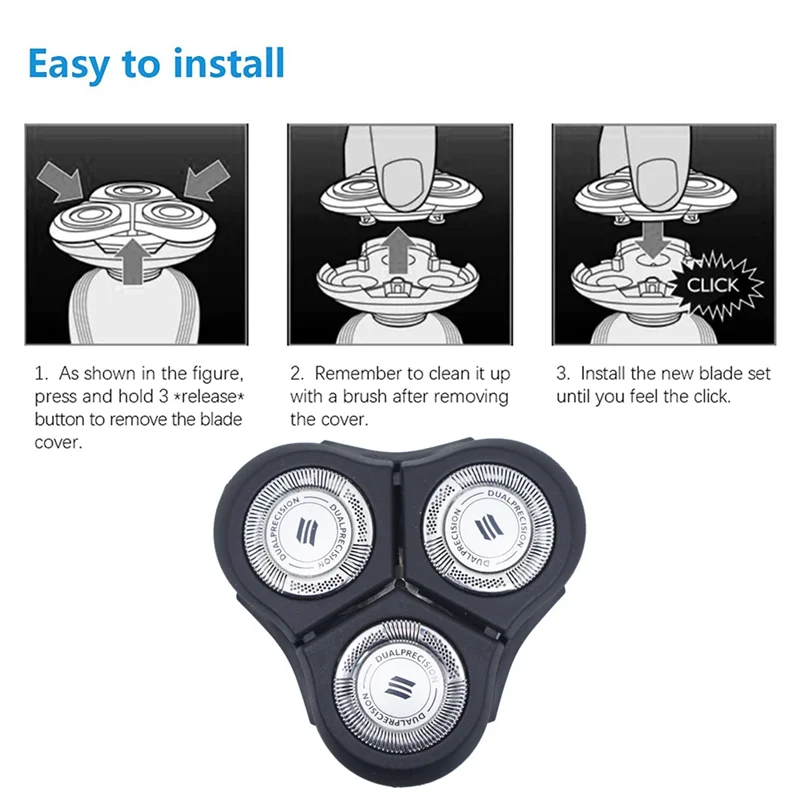 Easy to install

CLICK

1. As shown in the figure, press and hold 3 *release* button to remove the blade cover.

2. Remember to clean it up with a brush after removing the cover.

3. Install the new blade set until you feel the click.

DUALPRECISION DUALPRECISION

DUALPRECISION DUALPRECISION

DUALPRECISION DUALPRECISION