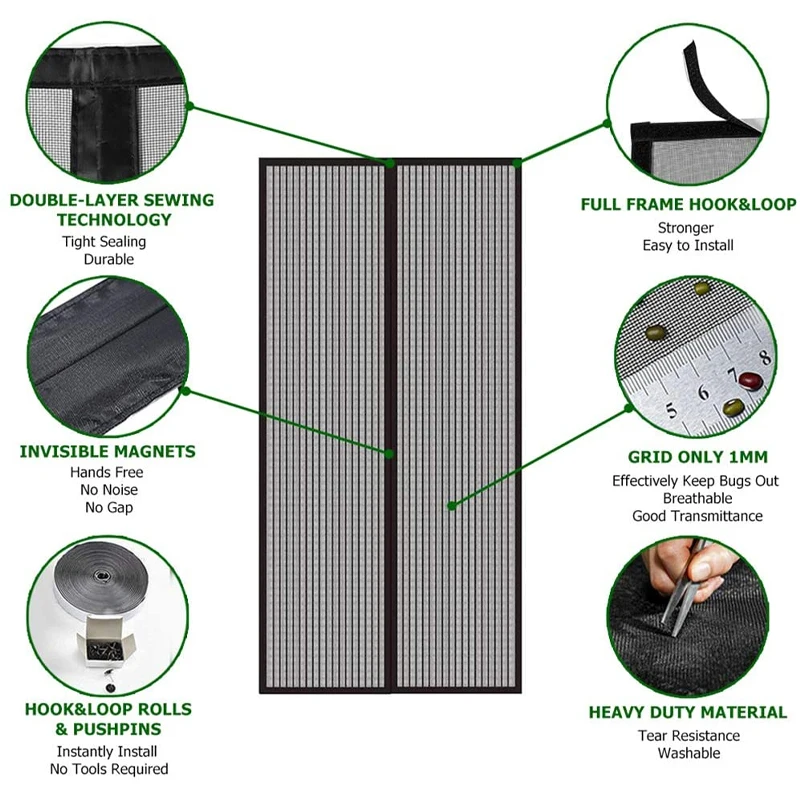 DOUBLE-LAYER SEWING TECHNOLOGY
Tight Sealing
Durable

INVISIBLE MAGNETS
Hands Free
No Noise
No Gap

HOOK&LOOP ROLLS & PUSHPINS
Instantly Install
No Tools Required

FULL FRAME HOOK&LOOP
Stronger
Easy to Install

5 6 7 8

GRID ONLY 1MM
Effectively Keep Bugs Out
Breathable
Good Transmittance

HEAVY DUTY MATERIAL
Tear Resistance
Washable