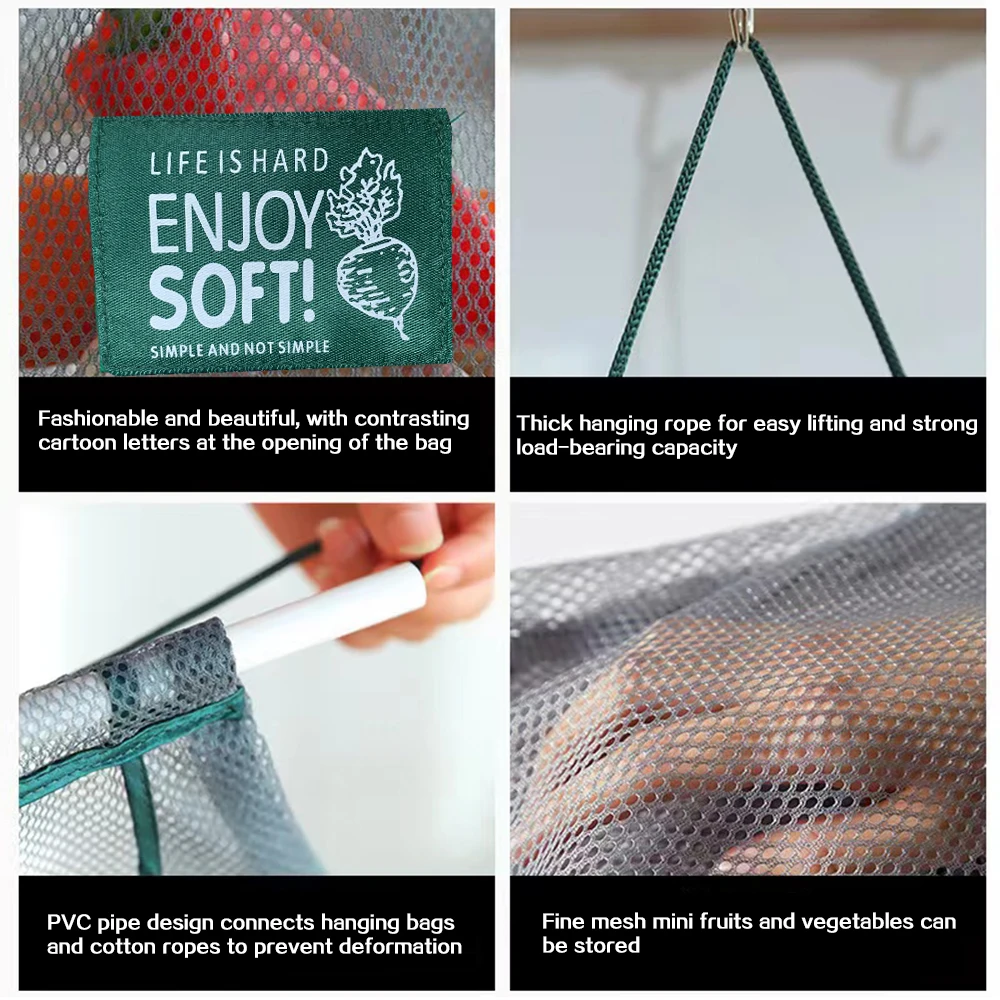 LIFE IS HARD
ENJOY
SOFT!
SIMPLE AND NOT SIMPLE

Fashionable and beautiful, with contrasting cartoon letters at the opening of the bag

Thick hanging rope for easy lifting and strong load-bearing capacity

PVC pipe design connects hanging bags and cotton ropes to prevent deformation

Fine mesh mini fruits and vegetables can be stored