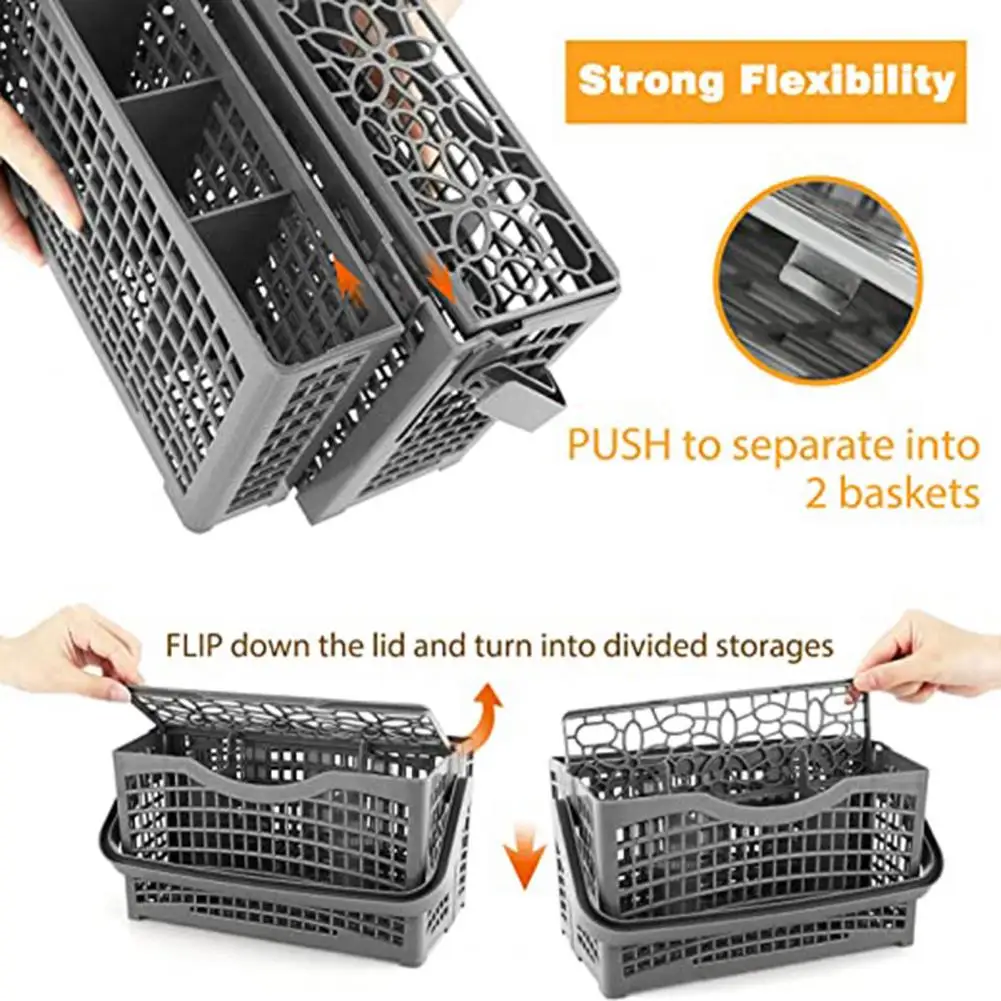 Strong Flexibility

PUSH to separate into 2 baskets

FLIP down the lid and turn into divided storages