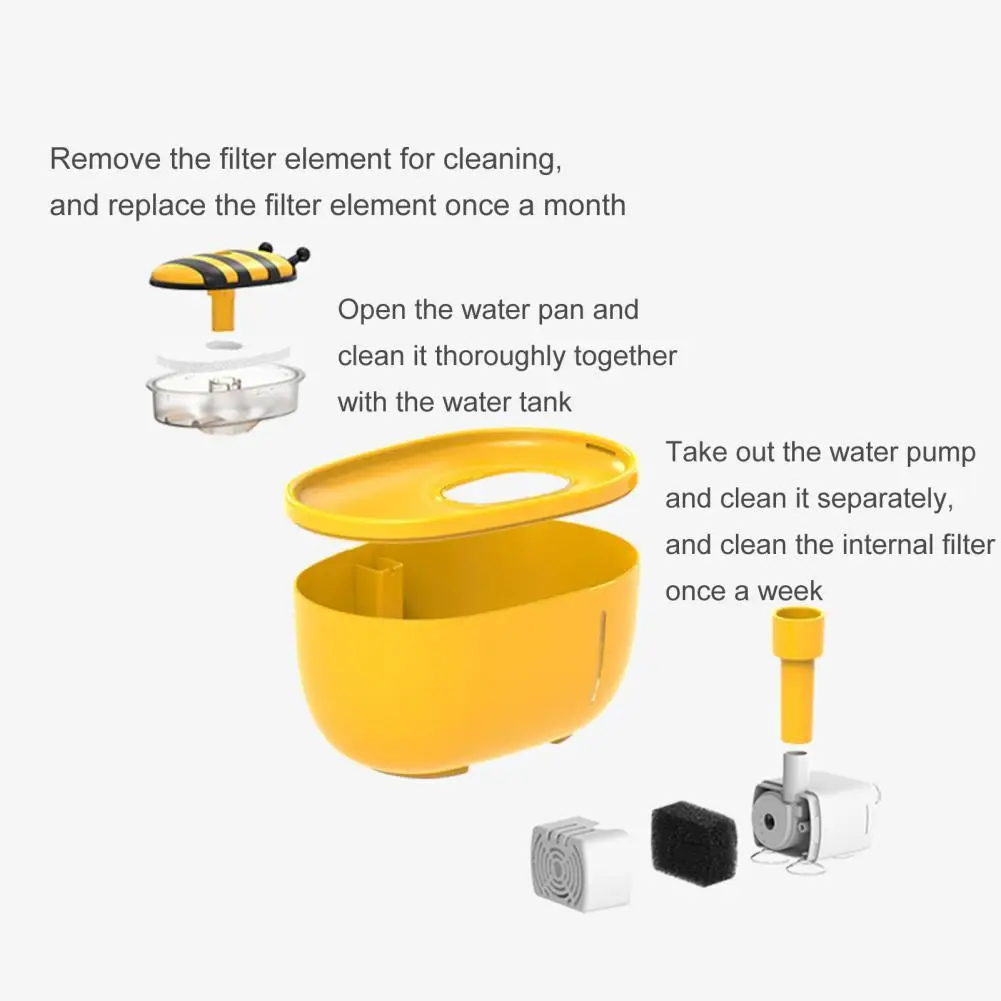 Remove the filter element for cleaning, and replace the filter element once a month

Open the water pan and clean it thoroughly together with the water tank

Take out the water pump and clean it separately, and clean the internal filter once a week