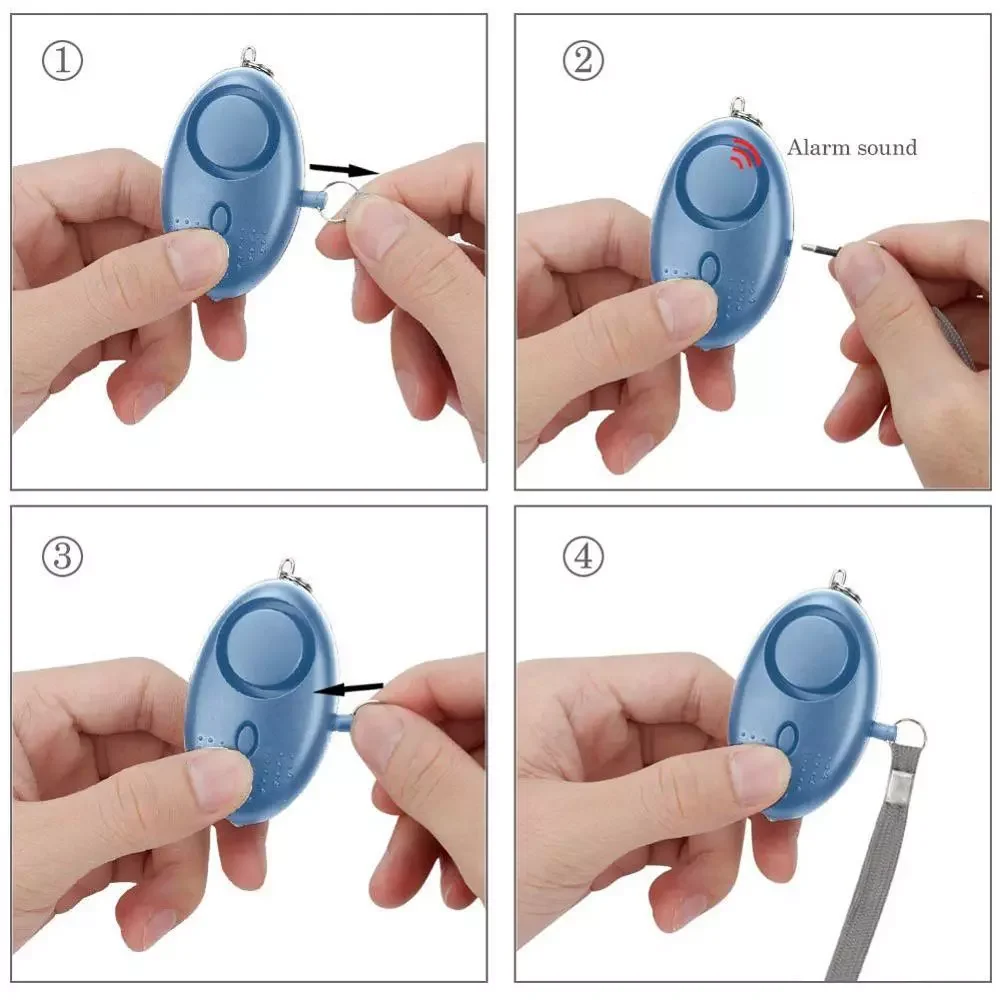 ①

②

Alarm sound

③

④