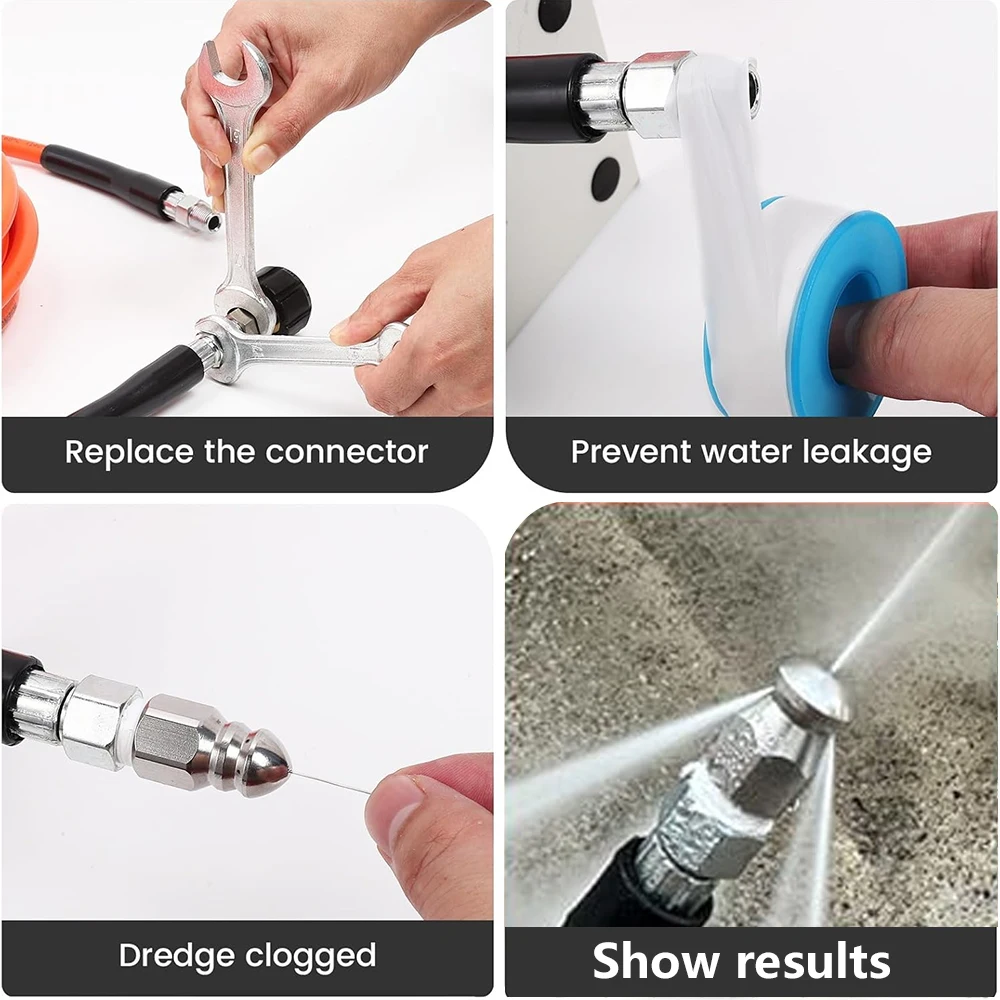 Replace the connector

Prevent water leakage

Dredge clogged

Show results