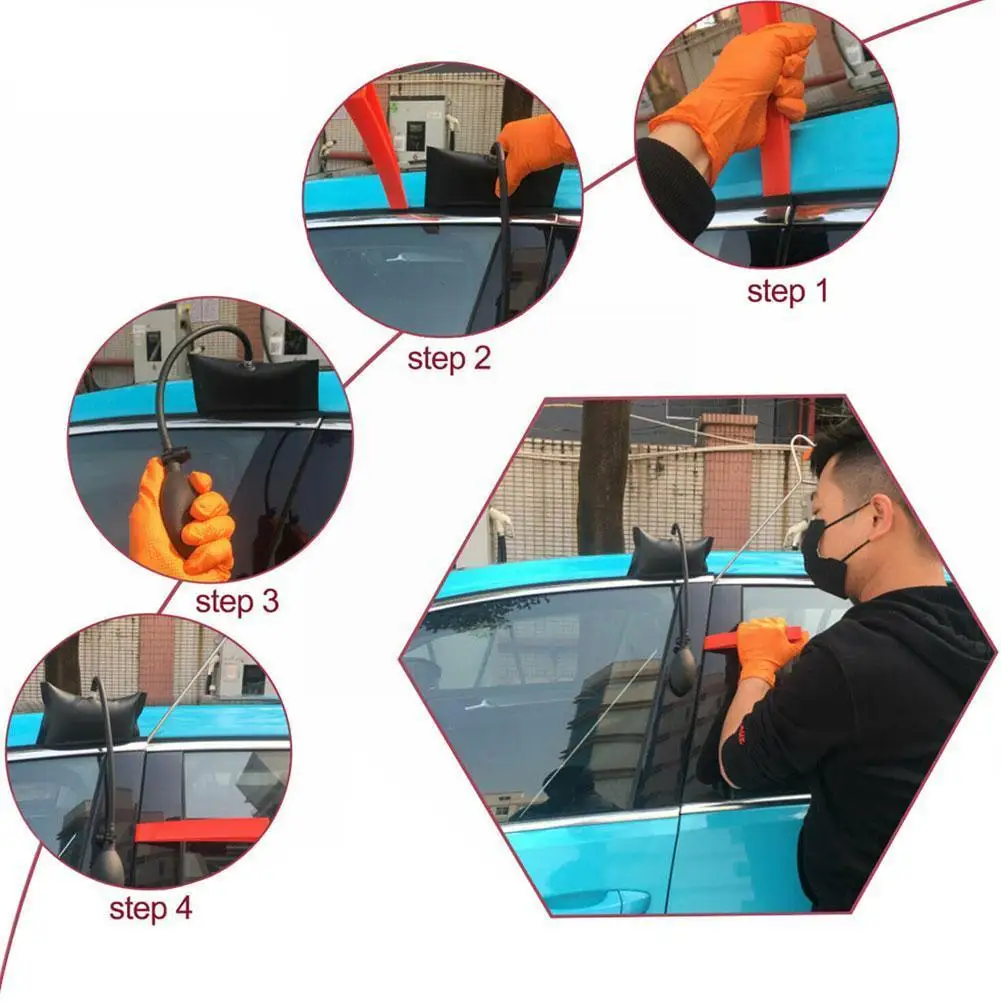 step 1

step 2

step 3

step 4