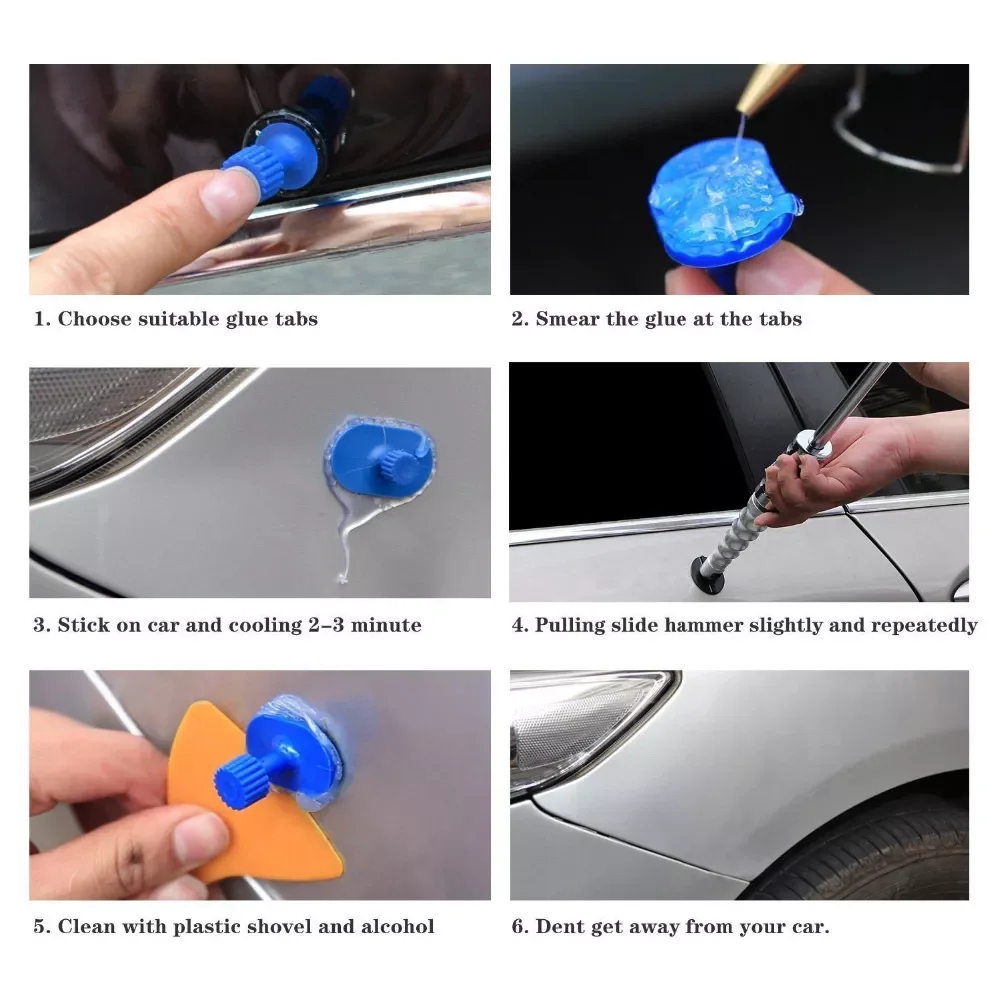 1. Choose suitable glue tabs

2. Smear the glue at the tabs

3. Stick on car and cooling 2–3 minute

4. Pulling slide hammer slightly and repeatedly

5. Clean with plastic shovel and alcohol

6. Dent get away from your car.