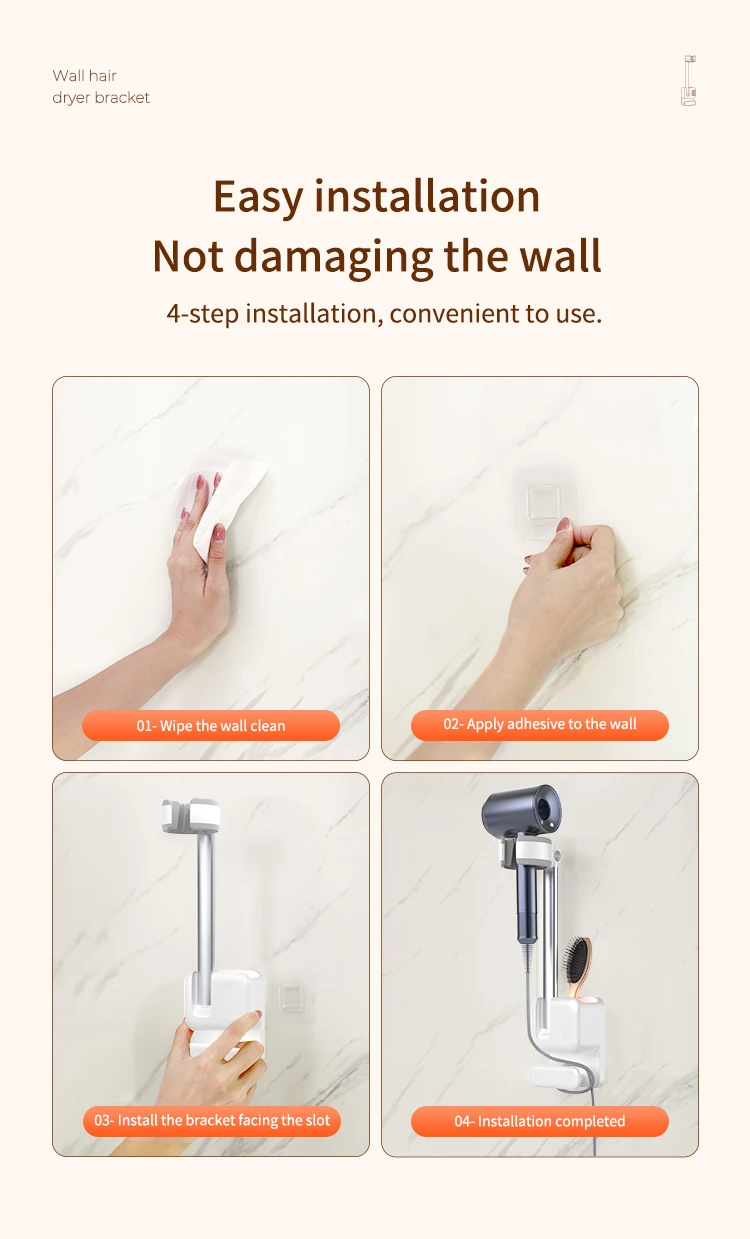 Wall hair dryer bracket

Easy installation
Not damaging the wall

4-step installation, convenient to use.

01- Wipe the wall clean

02- Apply adhesive to the wall

03- Install the bracket facing the slot

04- Installation completed