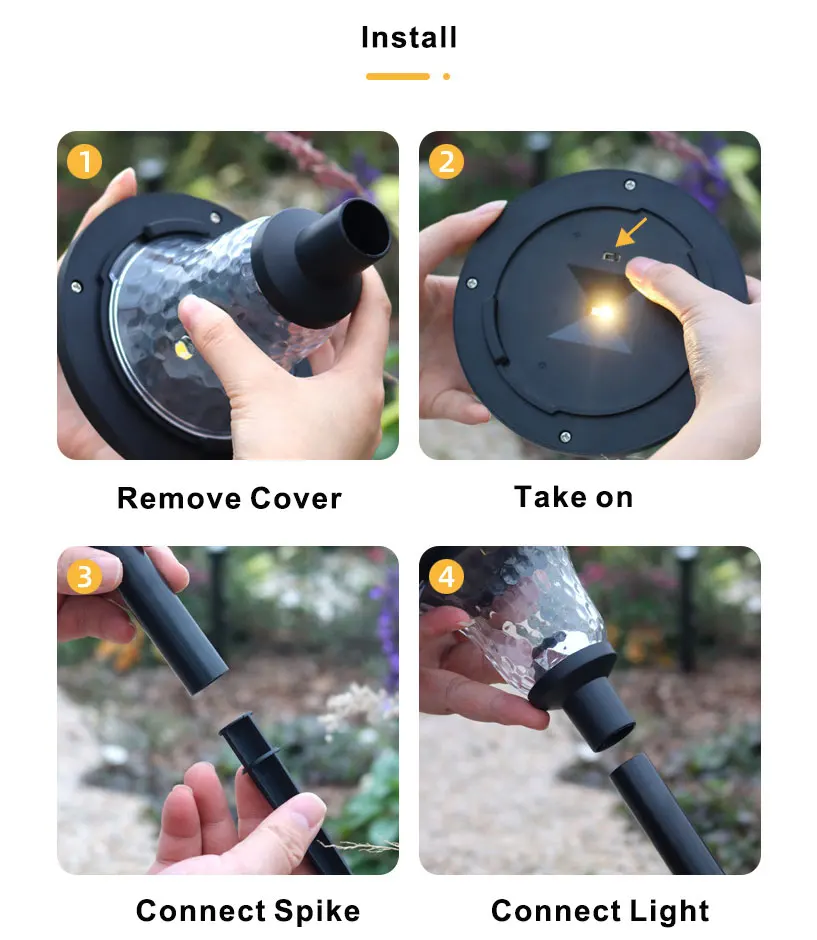 Install

1

Remove Cover

2

Take on

3

Connect Spike

4

Connect Light