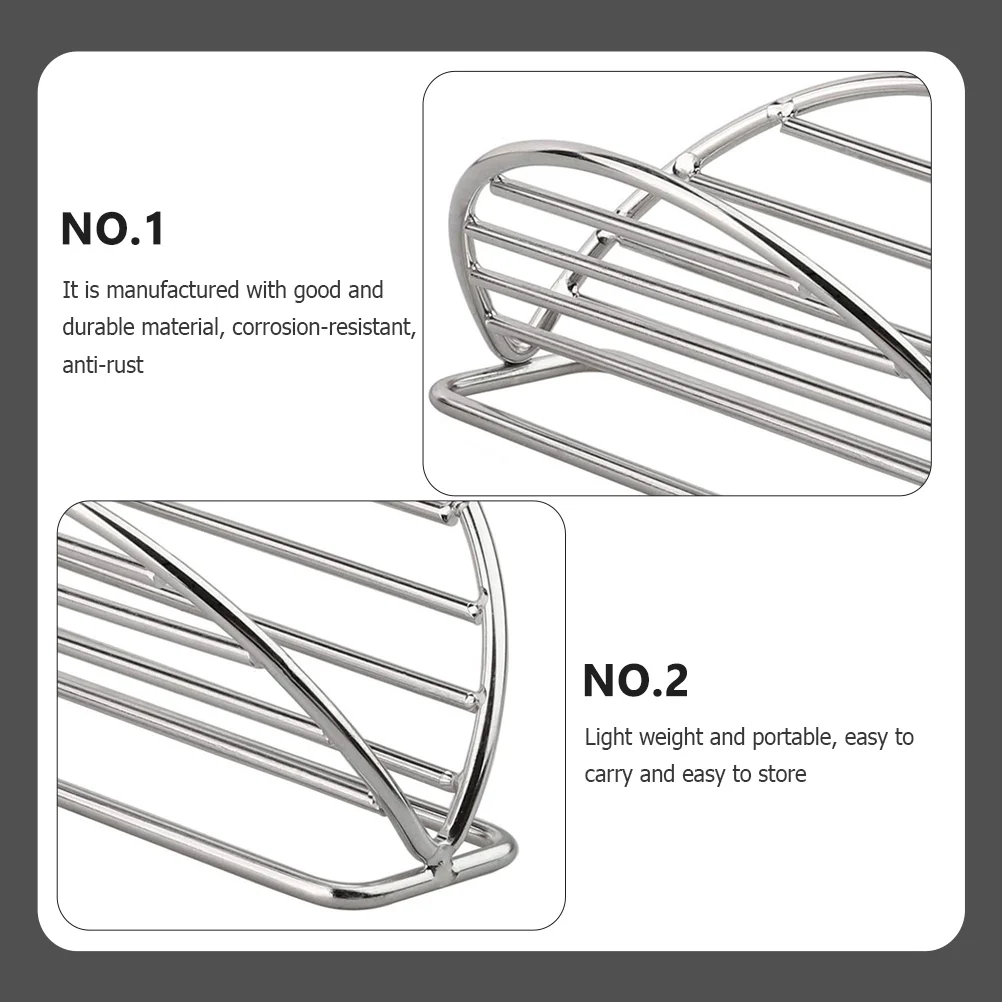 NO.1

It is manufactured with good and durable material, corrosion-resistant, anti-rust

NO.2

Light weight and portable, easy to carry and easy to store