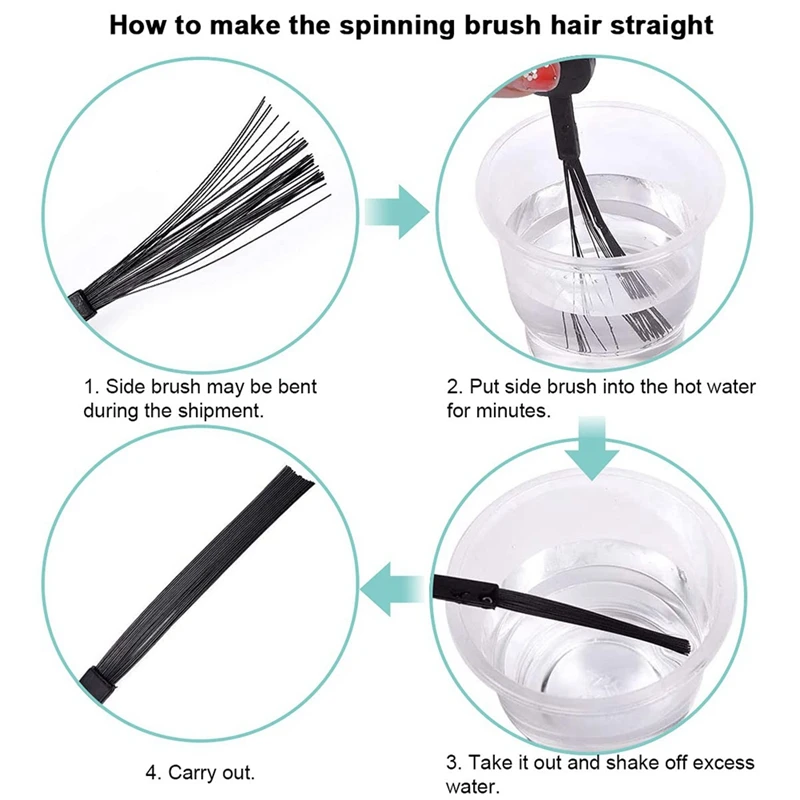 How to make the spinning brush hair straight

1. Side brush may be bent during the shipment.

2. Put side brush into the hot water for minutes.

3. Take it out and shake off excess water.

4. Carry out.