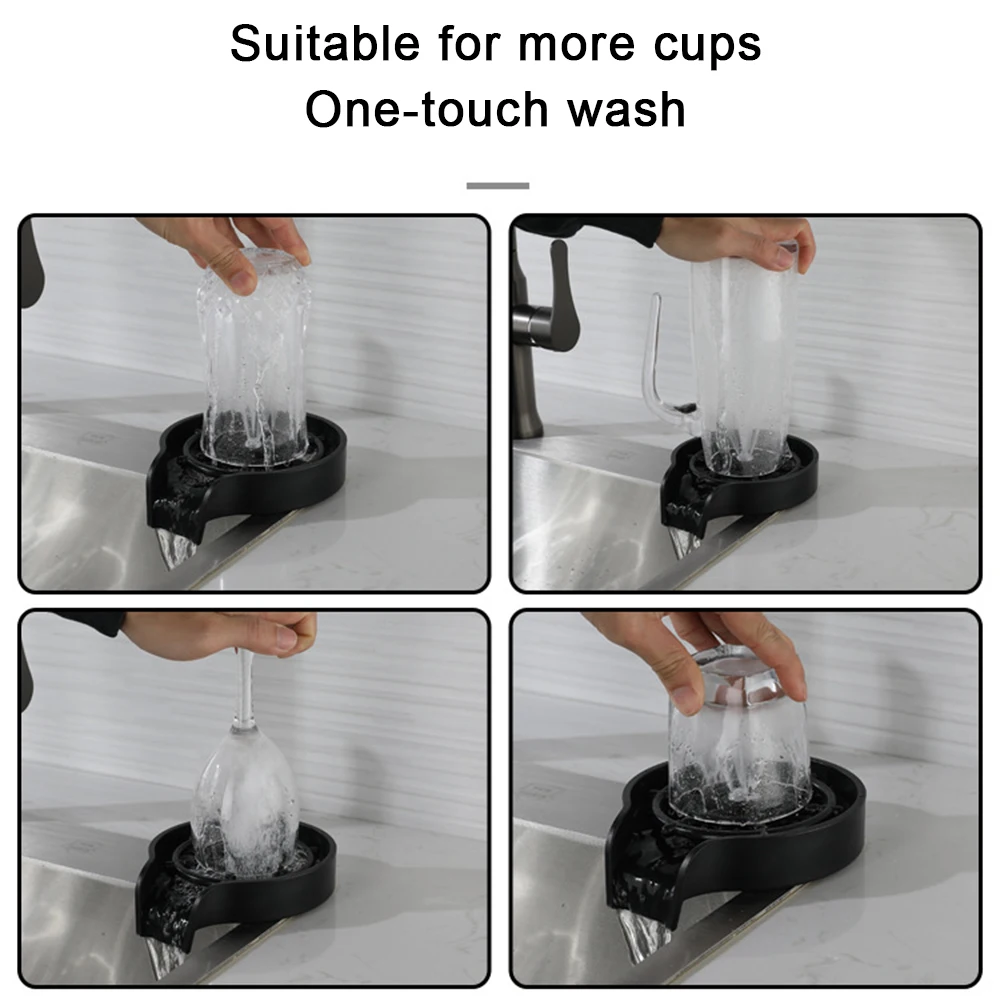 Suitable for more cups
One-touch wash