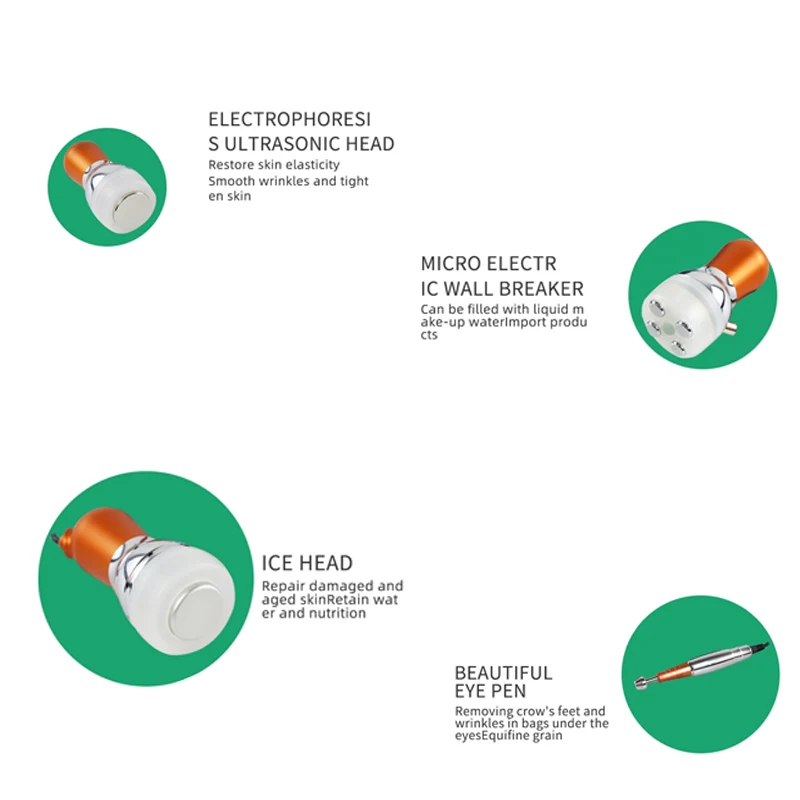 ELECTROPHORESI S ULTRASONIC HEAD

Restore skin elasticity Smooth wrinkles and tight en skin

MICRO ELECTR IC WALL BREAKER

Can be filled with liquid m ake-up waterImport produ cts

ICE HEAD

Repair damaged and aged skinRetain wat er and nutrition

BEAUTIFUL EYE PEN

Removing crow's feet and wrinkles in bags under the eyesEquifine grain