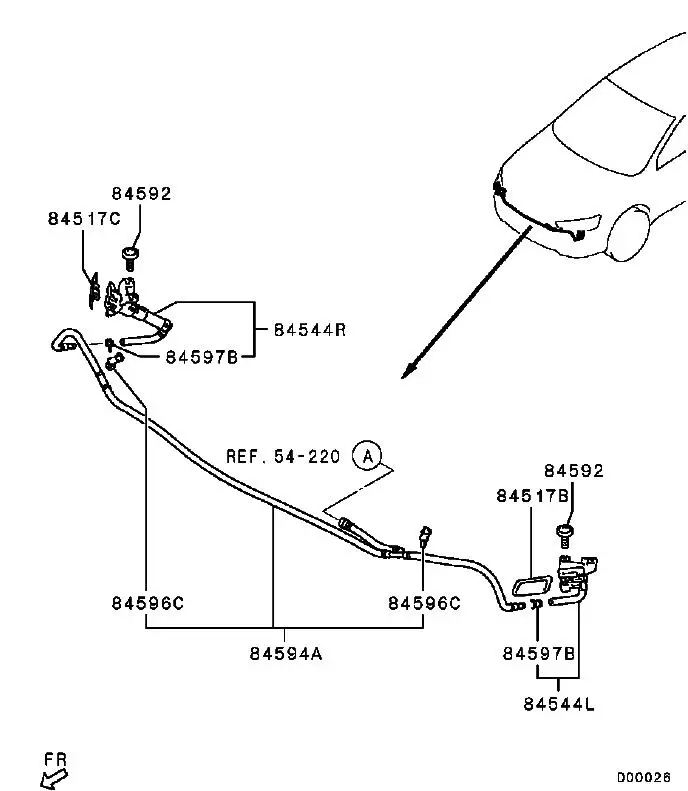 84592
84517C
84544R
84597B
REF. 54-220
A
84592
84517B
84596C
84596C
84594A
84597B
84544L
FR
D00026