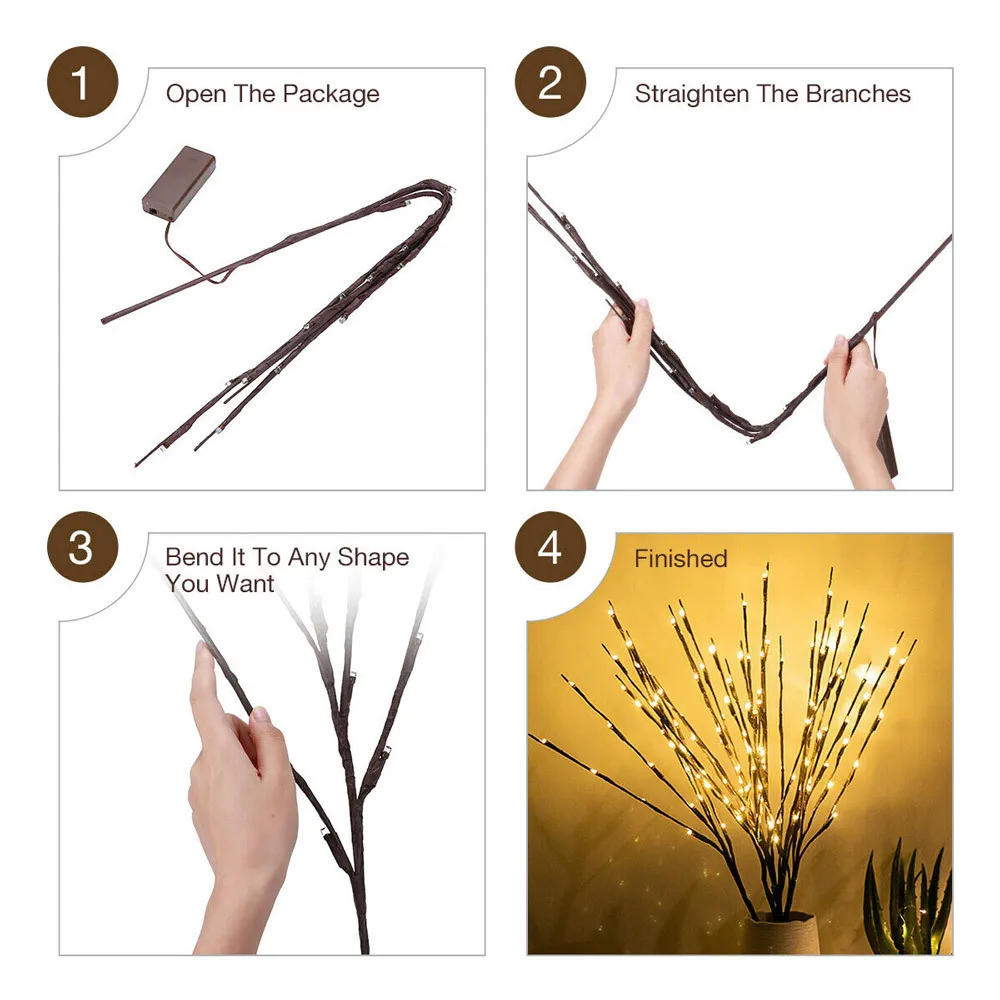 1 Open The Package

2 Straighten The Branches

3 Bend It To Any Shape You Want

4 Finished