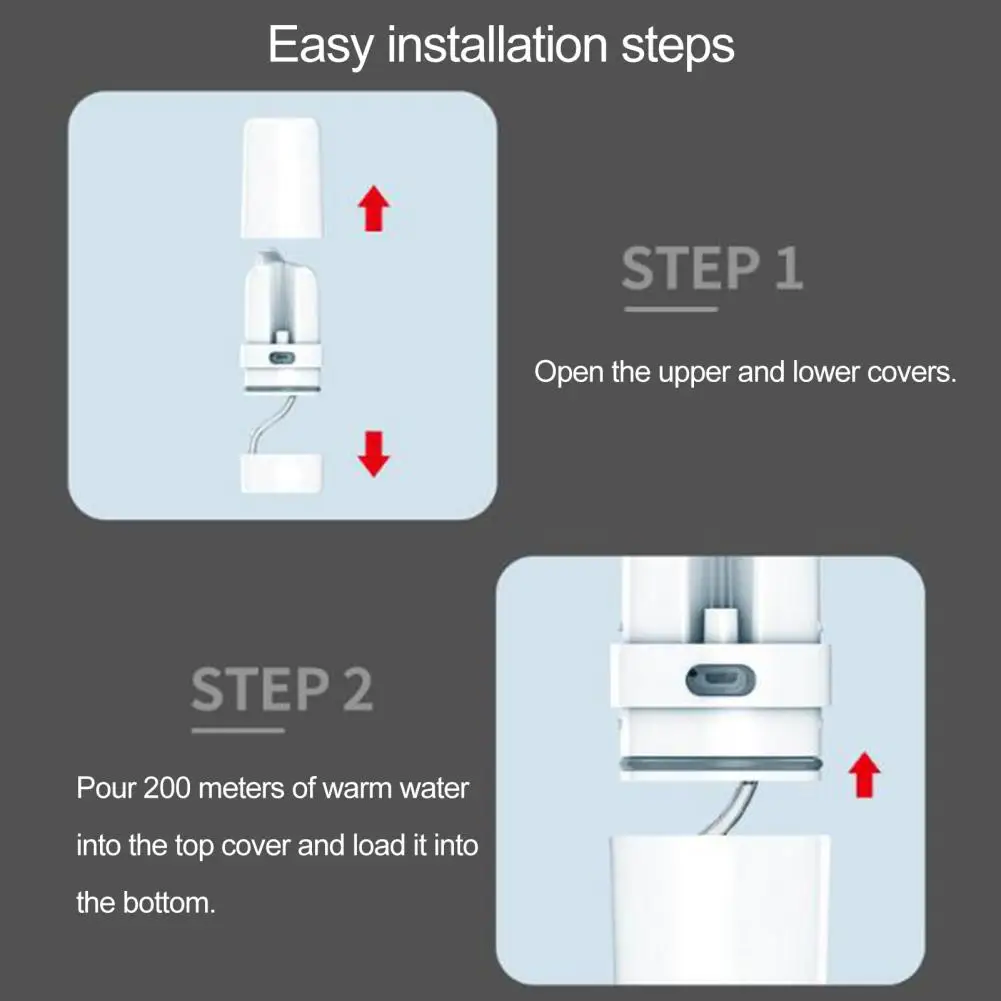 Easy installation steps

STEP 1

Open the upper and lower covers.

STEP 2

Pour 200 meters of warm water into the top cover and load it into the bottom.