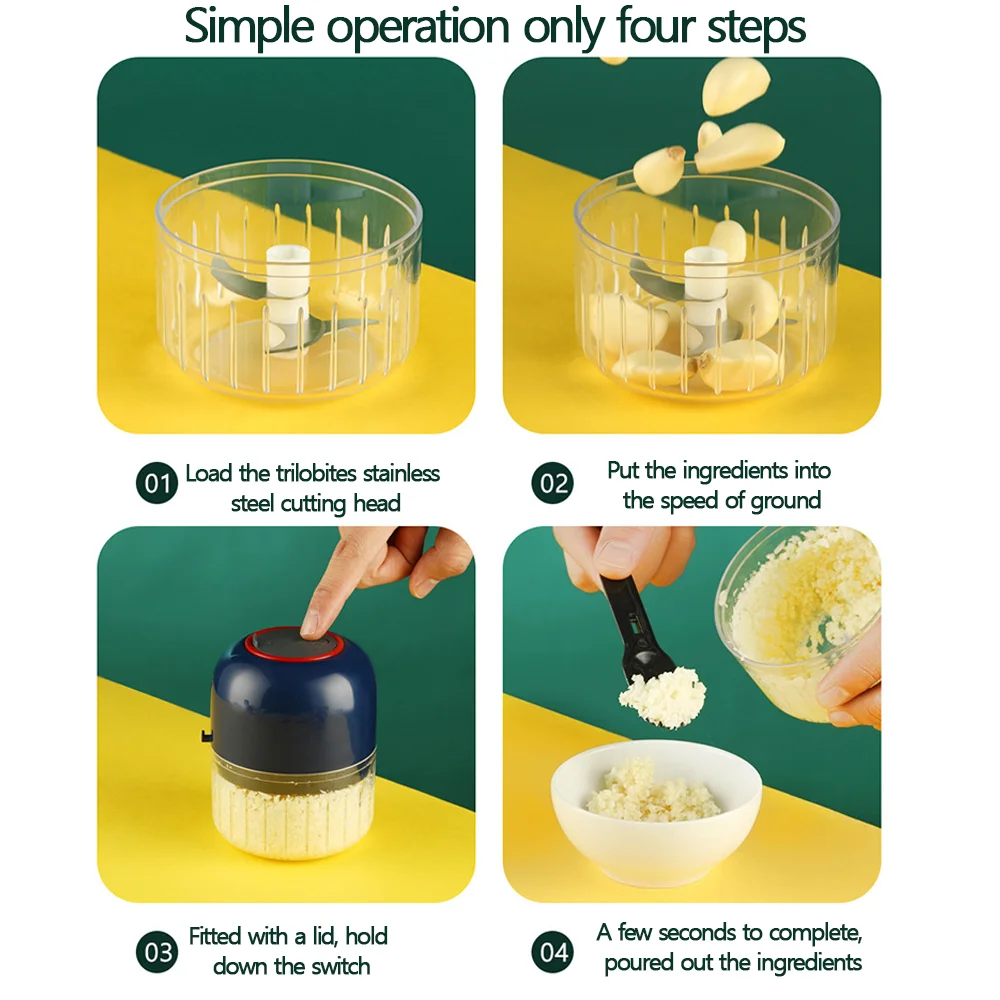 Simple operation only four steps

01 Load the trilobites stainless steel cutting head

02 Put the ingredients into the speed of ground

03 Fitted with a lid, hold down the switch

04 A few seconds to complete, poured out the ingredients