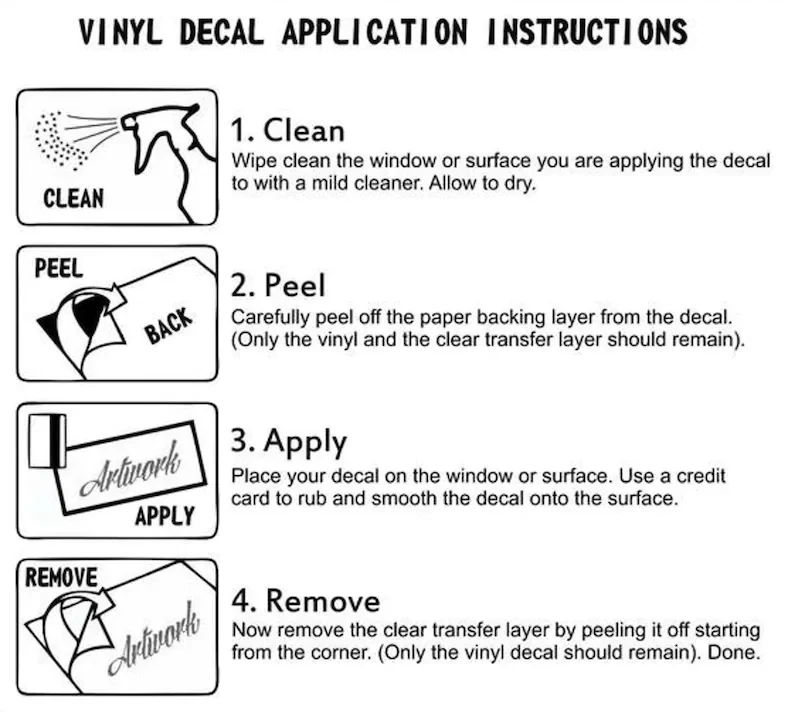 VINYL DECAL APPLICATION INSTRUCTIONS

CLEAN

1. Clean
Wipe clean the window or surface you are applying the decal to with a mild cleaner. Allow to dry.

PEEL
BACK

2. Peel
Carefully peel off the paper backing layer from the decal. (Only the vinyl and the clear transfer layer should remain).

Artwork
APPLY

3. Apply
Place your decal on the window or surface. Use a credit card to rub and smooth the decal onto the surface.

REMOVE
Artwork

4. Remove
Now remove the clear transfer layer by peeling it off starting from the corner. (Only the vinyl decal should remain). Done.