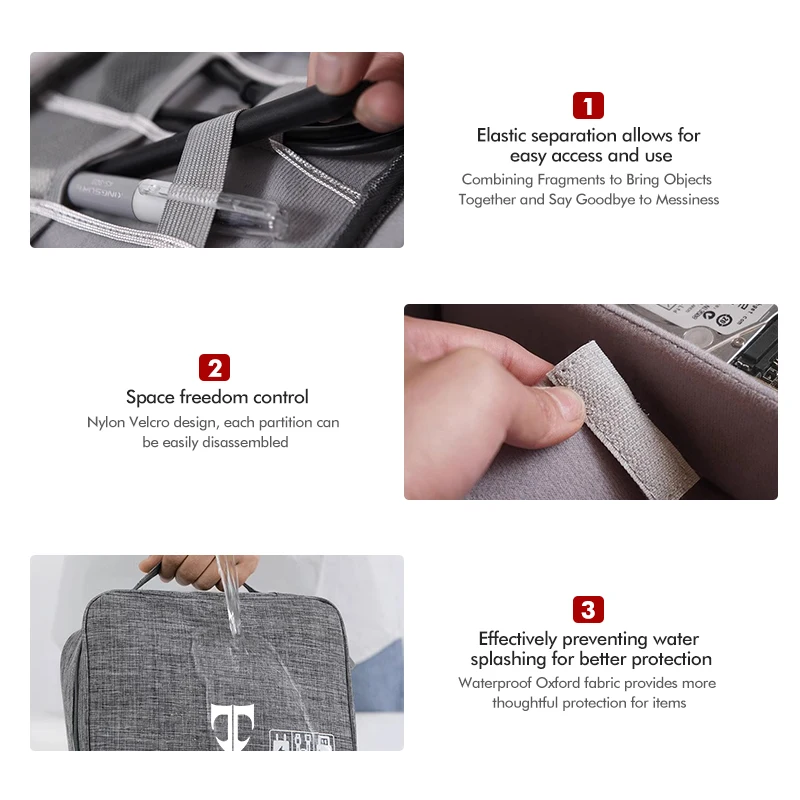 1
Elastic separation allows for easy access and use
Combining Fragments to Bring Objects Together and Say Goodbye to Messiness

2
Space freedom control
Nylon Velcro design, each partition can be easily disassembled

3
Effectively preventing water splashing for better protection
Waterproof Oxford fabric provides more thoughtful protection for items