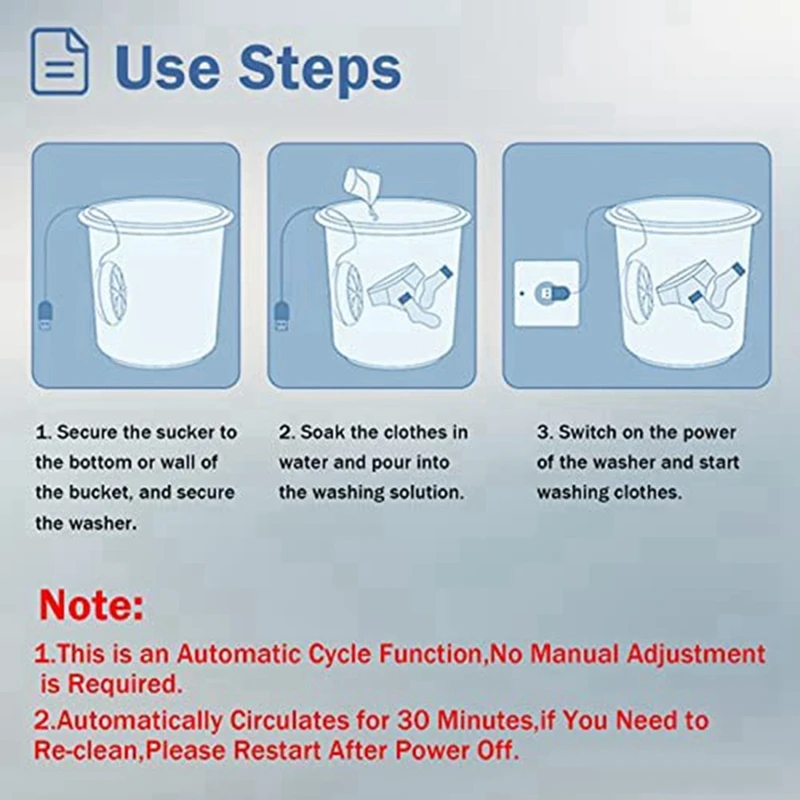 Use Steps

1. Secure the sucker to the bottom or wall of the bucket, and secure the washer.

2. Soak the clothes in water and pour into the washing solution.

3. Switch on the power of the washer and start washing clothes.

Note:

1.This is an Automatic Cycle Function,No Manual Adjustment is Required.

2.Automatically Circulates for 30 Minutes,if You Need to Re-clean,Please Restart After Power Off.