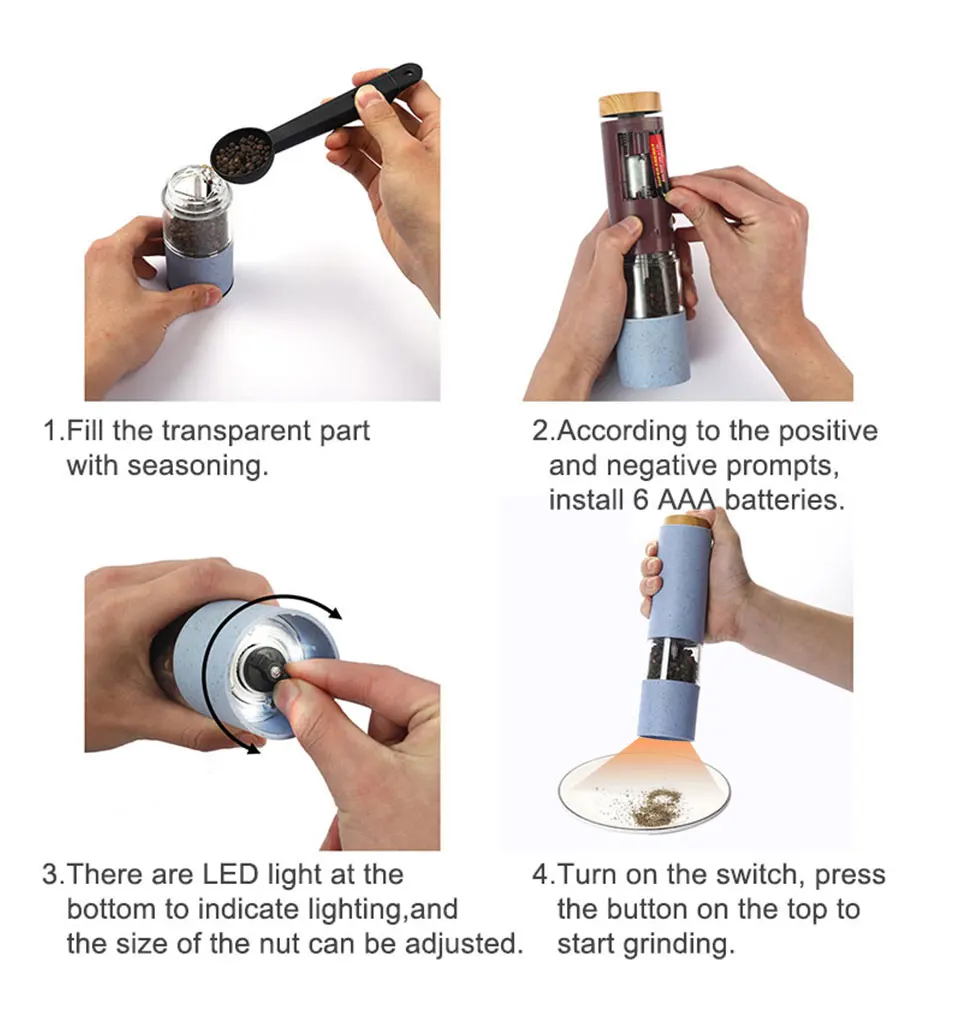 1.Fill the transparent part with seasoning.

2.According to the positive and negative prompts, install 6 AAA batteries.

3.There are LED light at the bottom to indicate lighting,and the size of the nut can be adjusted.

4.Turn on the switch, press the button on the top to start grinding.